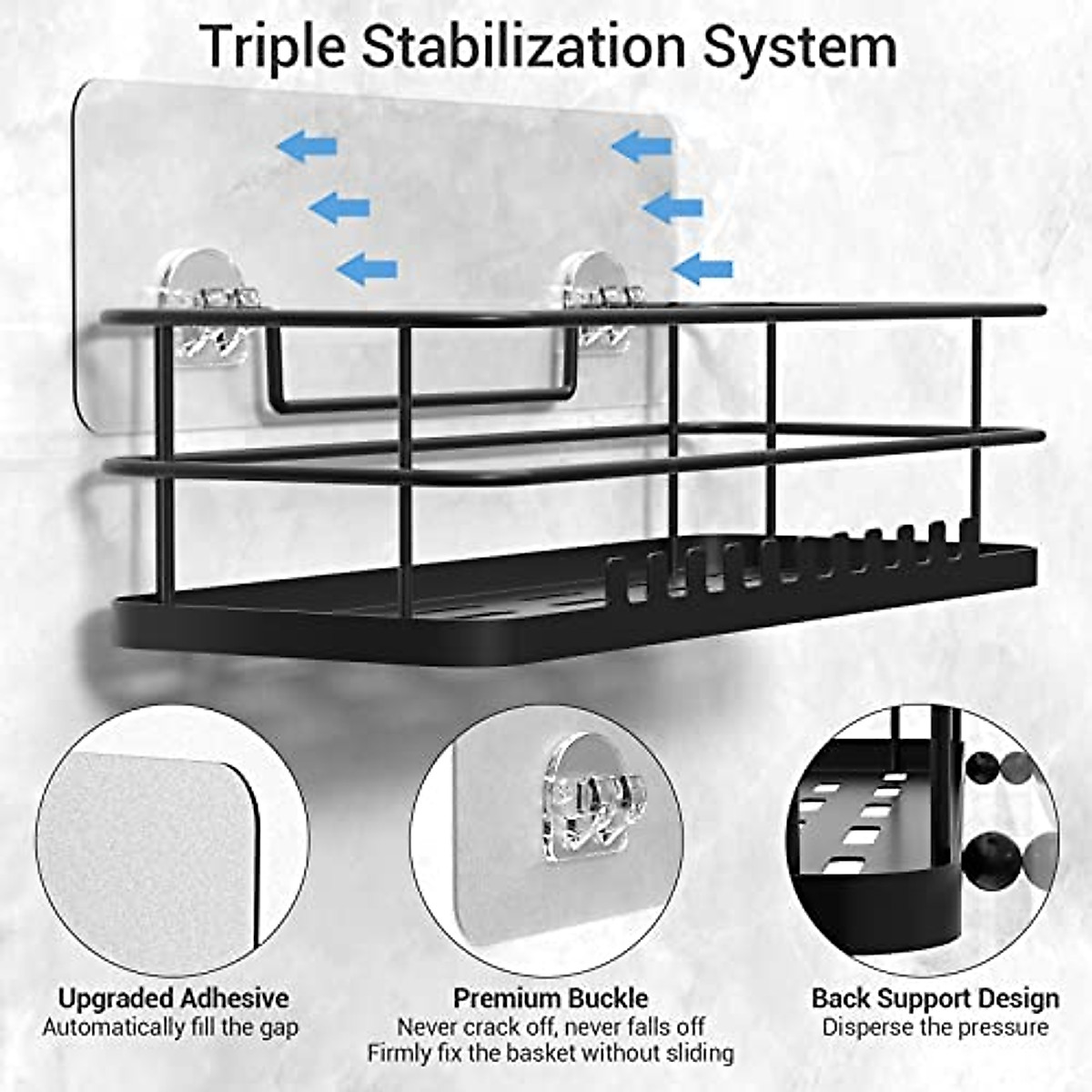 Triple Stabilization System

Upgraded Adhesive
Automatically fill the gap

Premium Buckle
Never crack off, never falls off
Firmly fix the basket without sliding

Back Support Design
Disperse the pressure