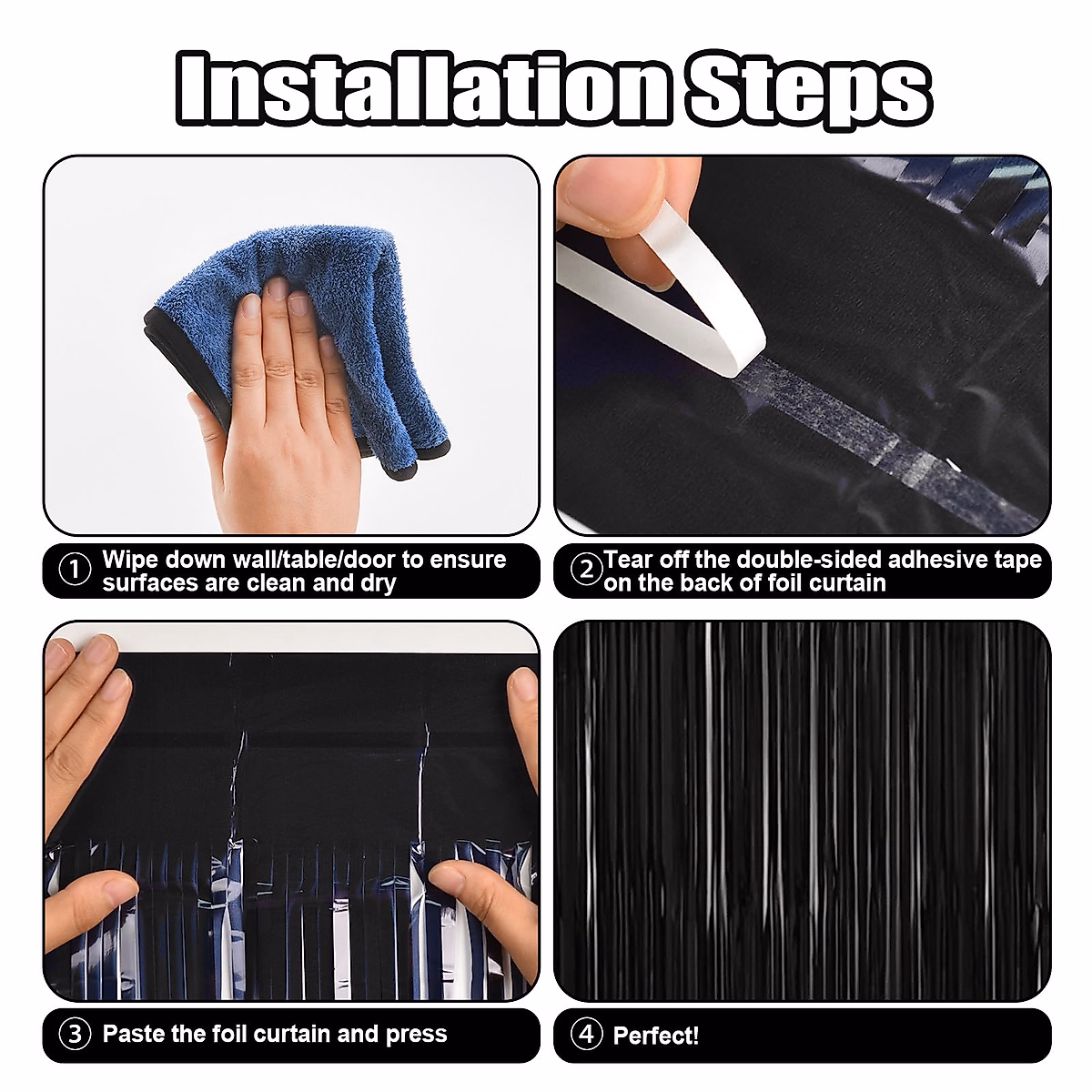 Installation Steps

① Wipe down wall/table/door to ensure surfaces are clean and dry

② Tear off the double-sided adhesive tape on the back of foil curtain

③ Paste the foil curtain and press

④ Perfect!