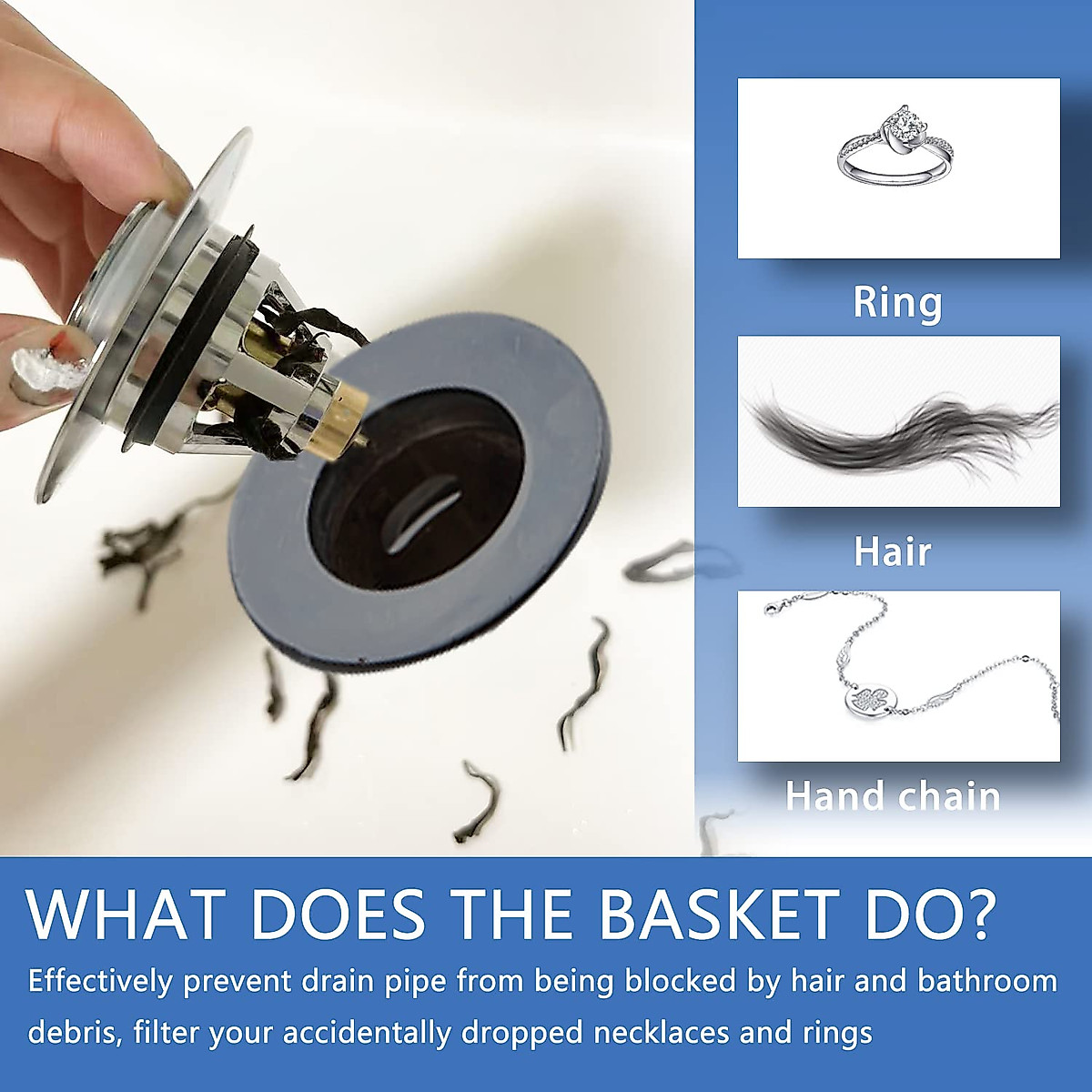 Ring

Hair

Hand chain

WHAT DOES THE BASKET DO?

Effectively prevent drain pipe from being blocked by hair and bathroom debris, filter your accidentally dropped necklaces and rings