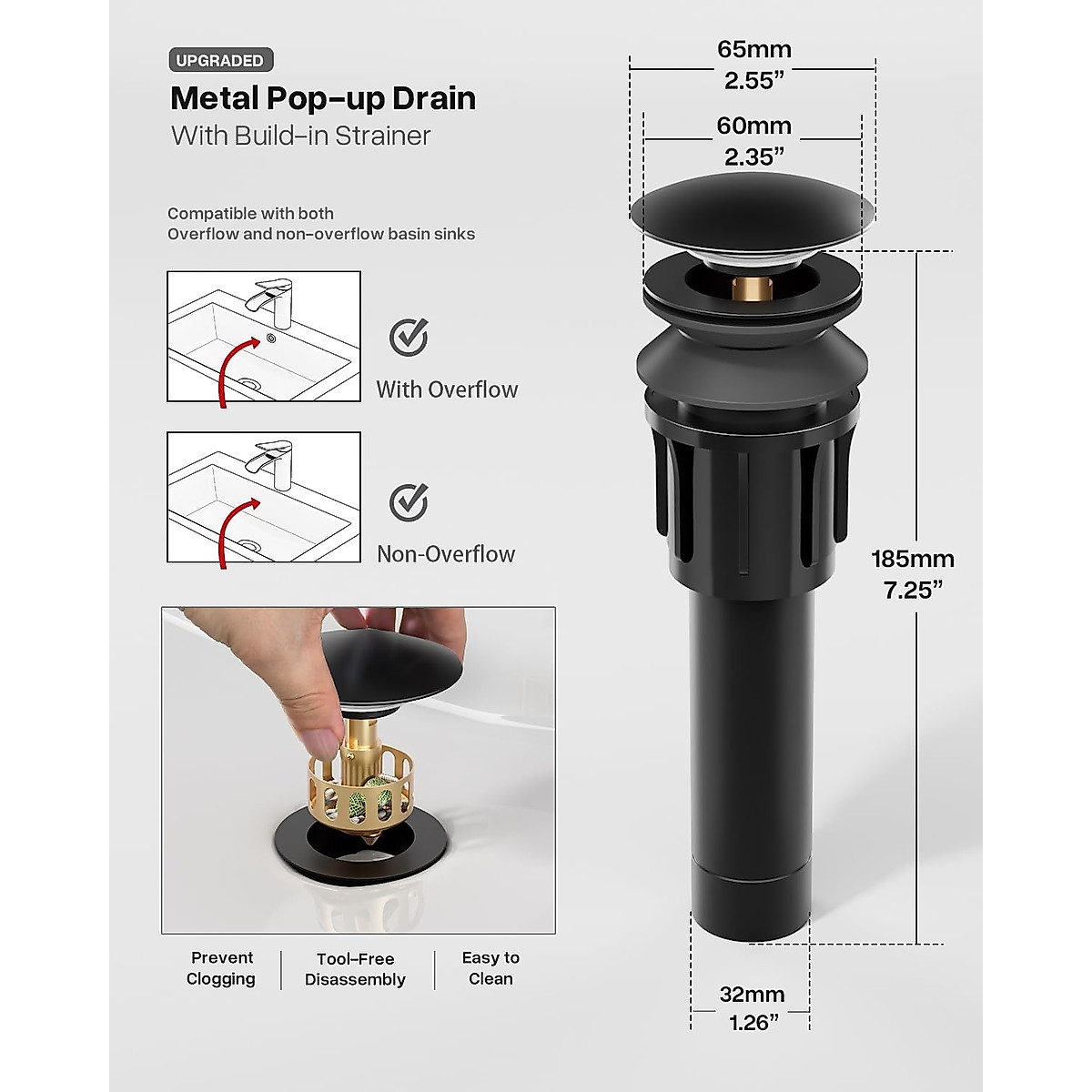 UPGRADED
Metal Pop-up Drain
With Build-in Strainer

Compatible with both
Overflow and non-overflow basin sinks

With Overflow

Non-Overflow

Prevent Clogging

Tool-Free Disassembly

Easy to Clean

65mm
2.55”

60mm
2.35”

185mm
7.25”

32mm
1.26”