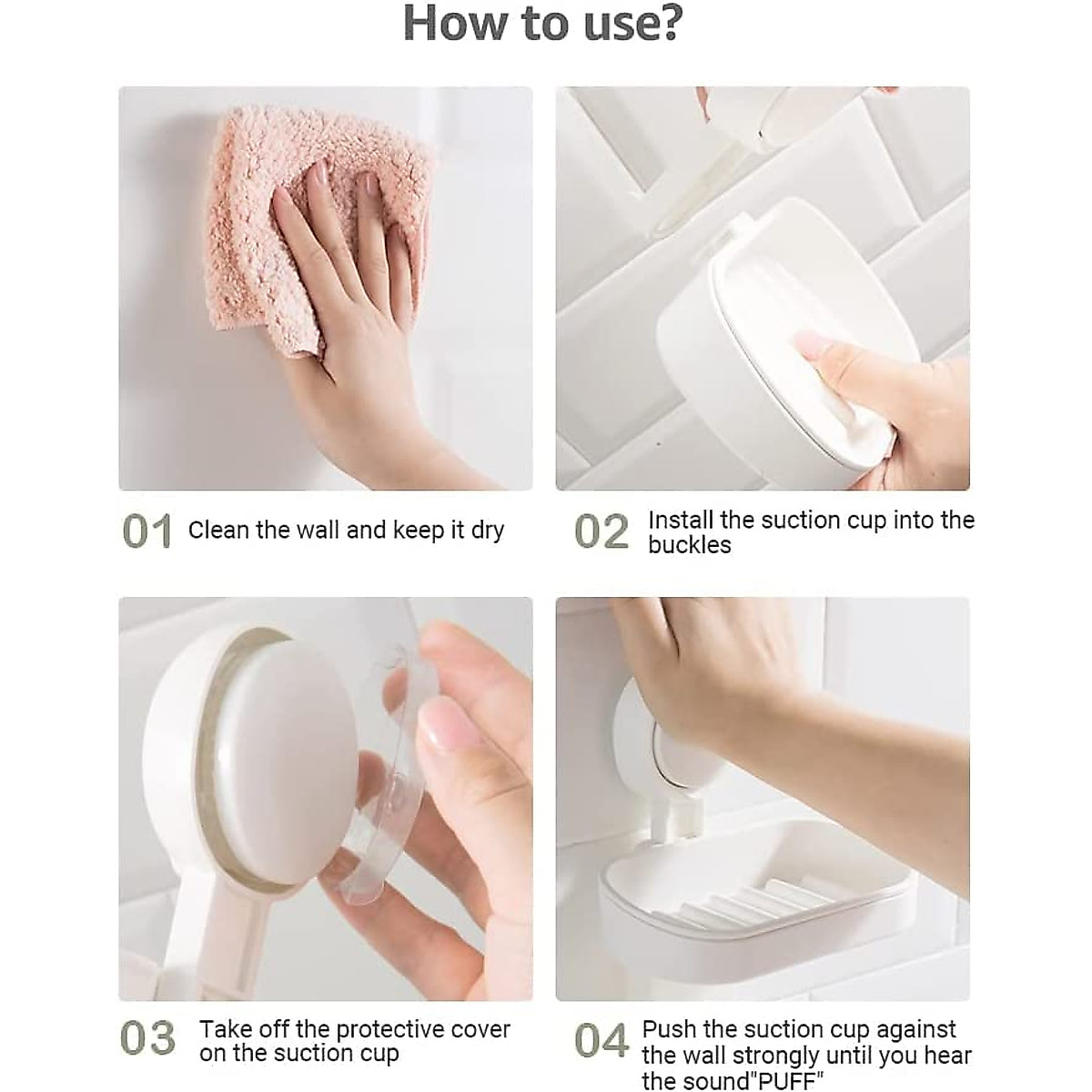 How to use?

01 Clean the wall and keep it dry

02 Install the suction cup into the buckles

03 Take off the protective cover on the suction cup

04 Push the suction cup against the wall strongly until you hear the sound"PUFF"