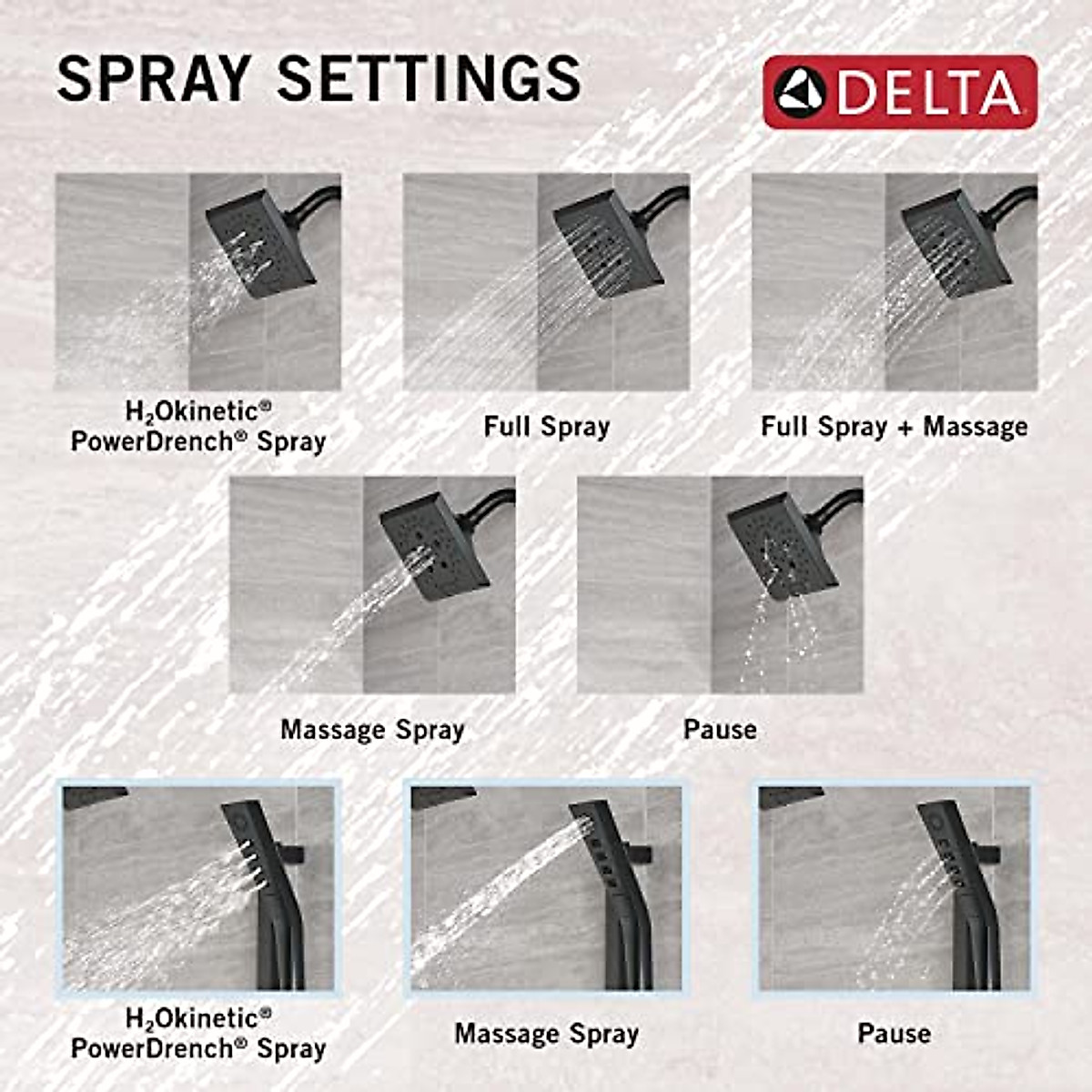 SPRAY SETTINGS

DELTA

$H_2$Okinetic® PowerDrench® Spray

Full Spray

Full Spray + Massage

Massage Spray

Pause

$H_2$Okinetic® PowerDrench® Spray

Massage Spray

Pause