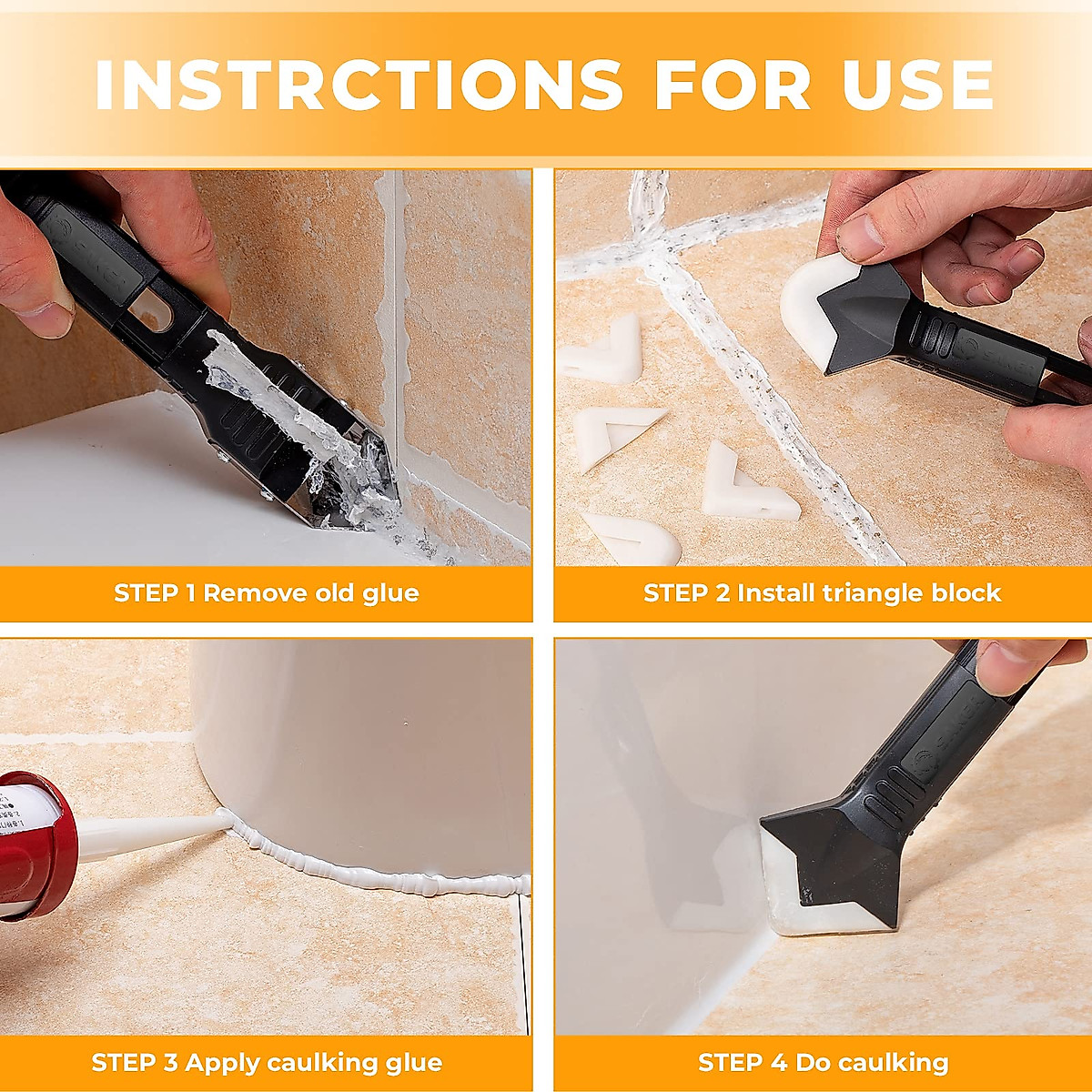 INSTRCTIONS FOR USE

STEP 1 Remove old glue

STEP 2 Install triangle block

STEP 3 Apply caulking glue

STEP 4 Do caulking