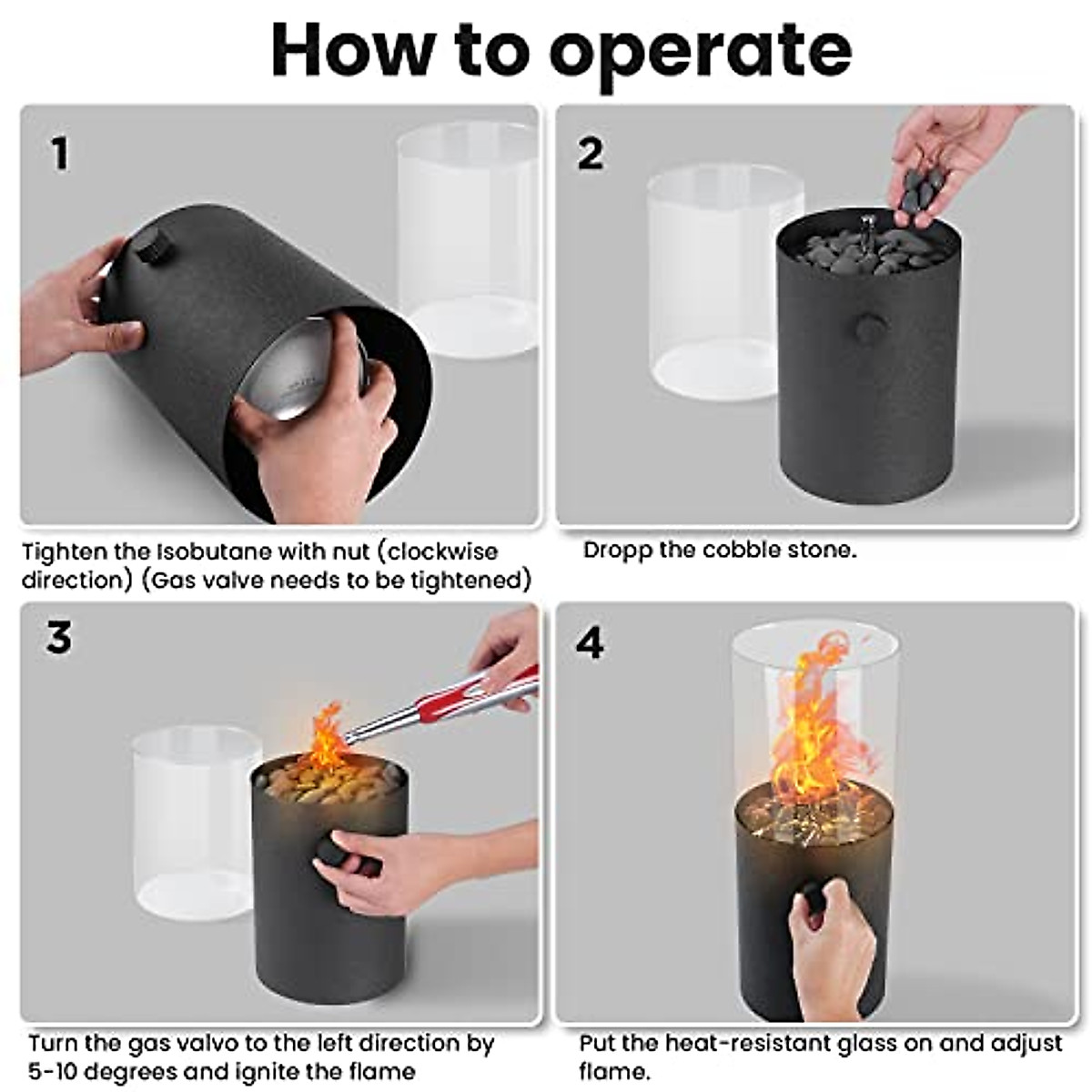 How to operate

1

Tighten the Isobutane with nut (clockwise direction) (Gas valve needs to be tightened)

2

Dropp the cobble stone.

3

Turn the gas valvo to the left direction by 5-10 degrees and ignite the flame

4

Put the heat-resistant glass on and adjust flame.