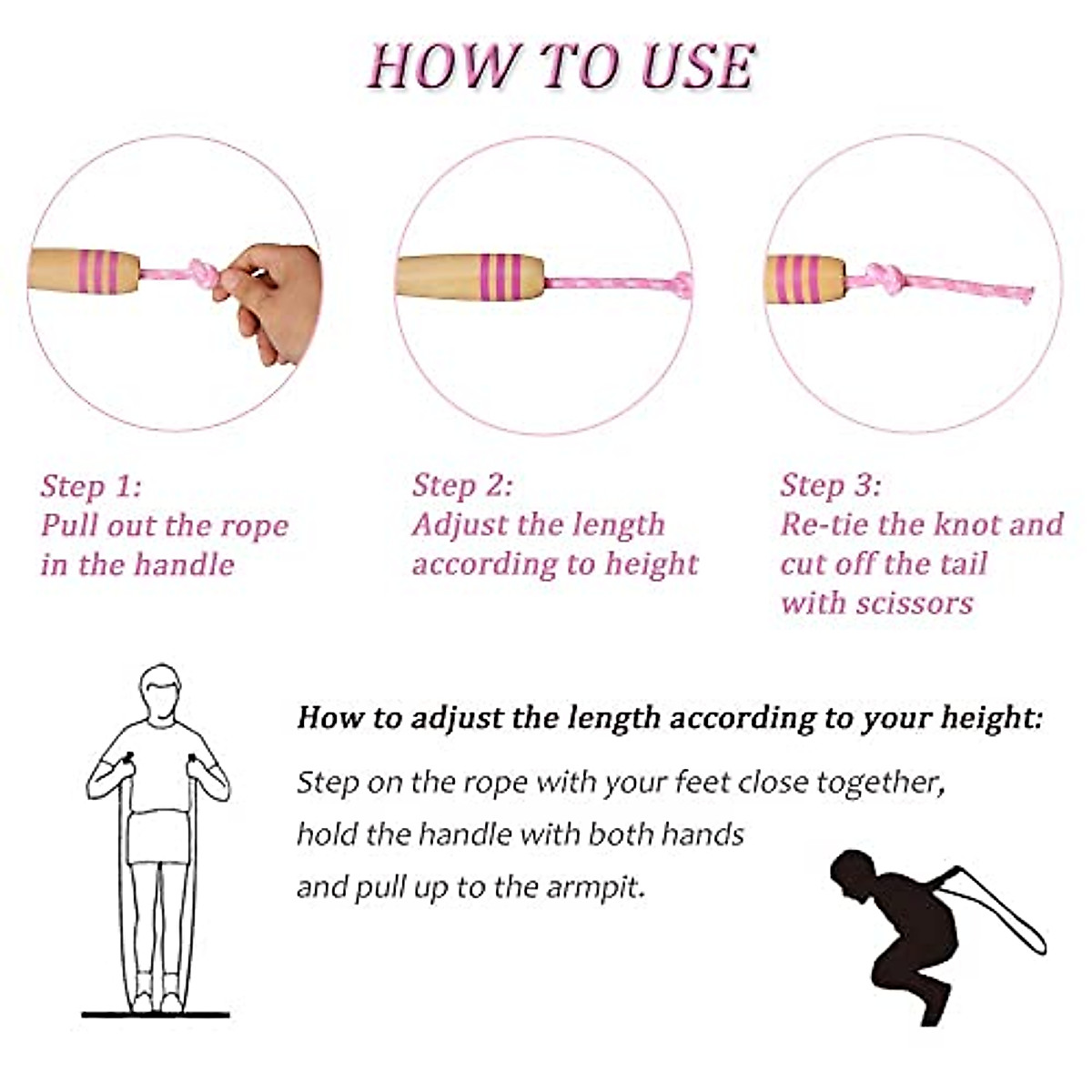 HOW TO USE

Step 1:
Pull out the rope in the handle

Step 2:
Adjust the length according to height

Step 3:
Re-tie the knot and cut off the tail with scissors

How to adjust the length according to your height:

Step on the rope with your feet close together, hold the handle with both hands and pull up to the armpit.