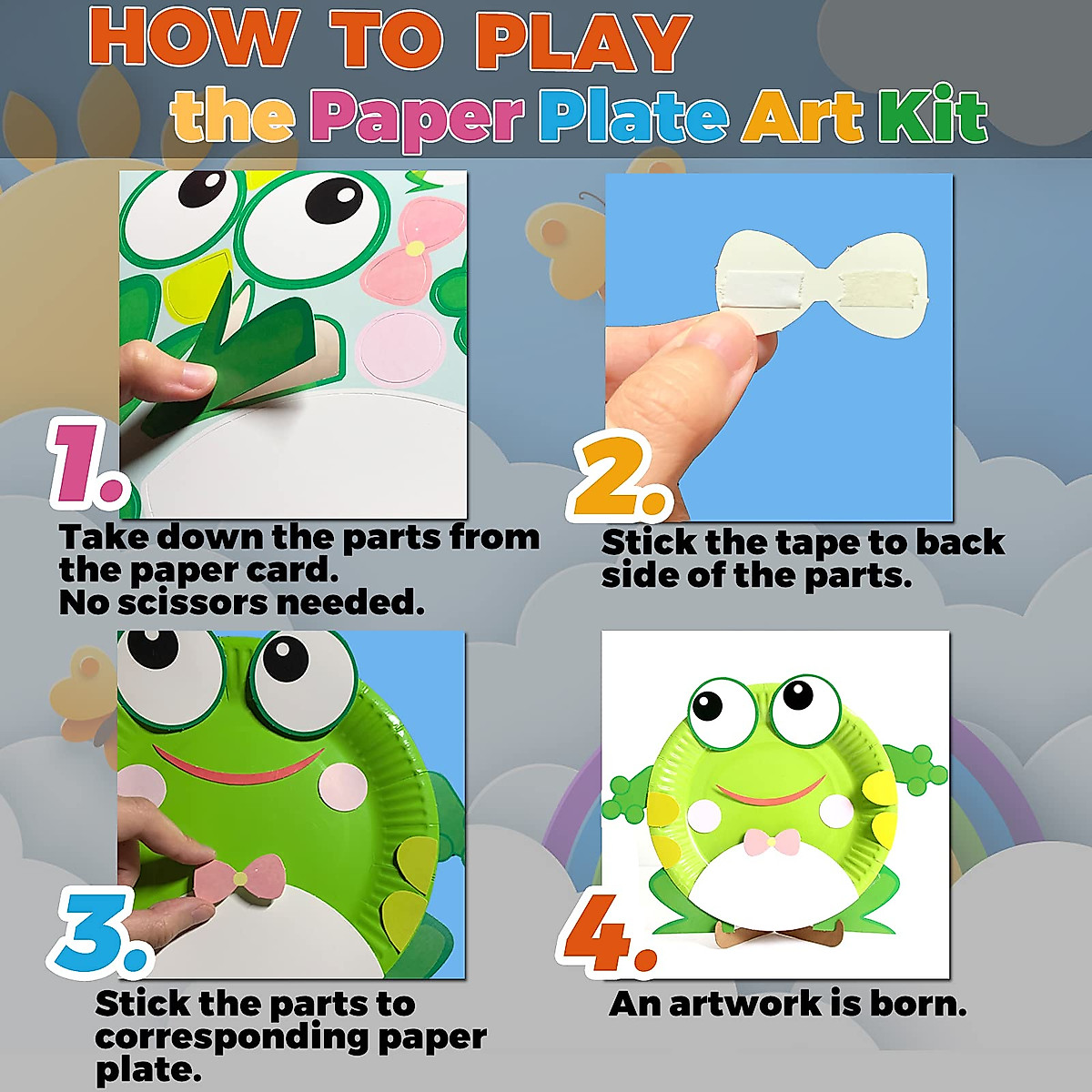 HOW TO PLAY
the Paper Plate Art Kit

1.
Take down the parts from the paper card.
No scissors needed.

2.
Stick the tape to back side of the parts.

3.
Stick the parts to corresponding paper plate.

4.
An artwork is born.