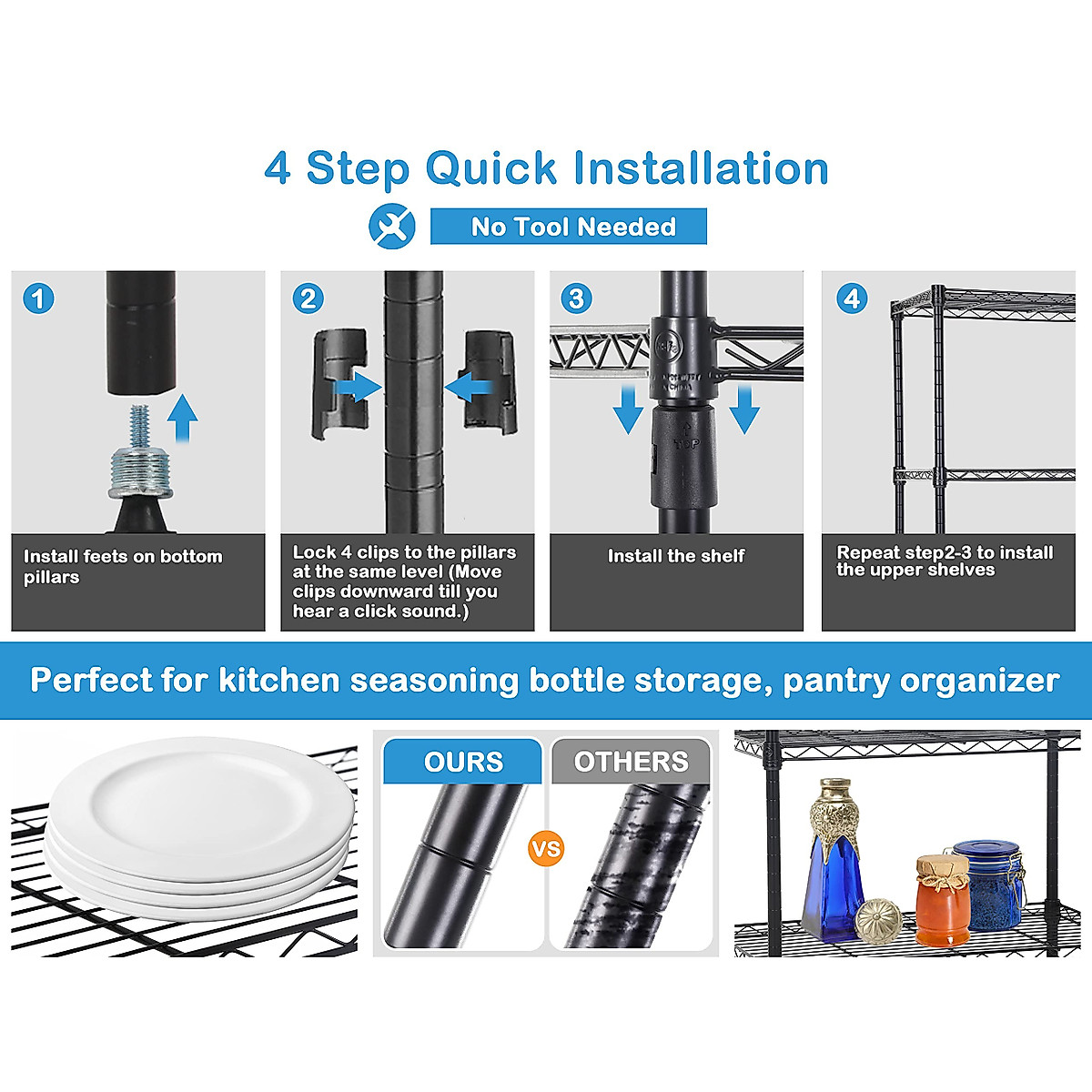 4 Step Quick Installation

No Tool Needed

1

Install feets on bottom pillars

2

Lock 4 clips to the pillars at the same level (Move clips downward till you hear a click sound.)

3

TOP

Install the shelf

4

Repeat step2-3 to install the upper shelves

Perfect for kitchen seasoning bottle storage, pantry organizer

OURS

VS

OTHERS