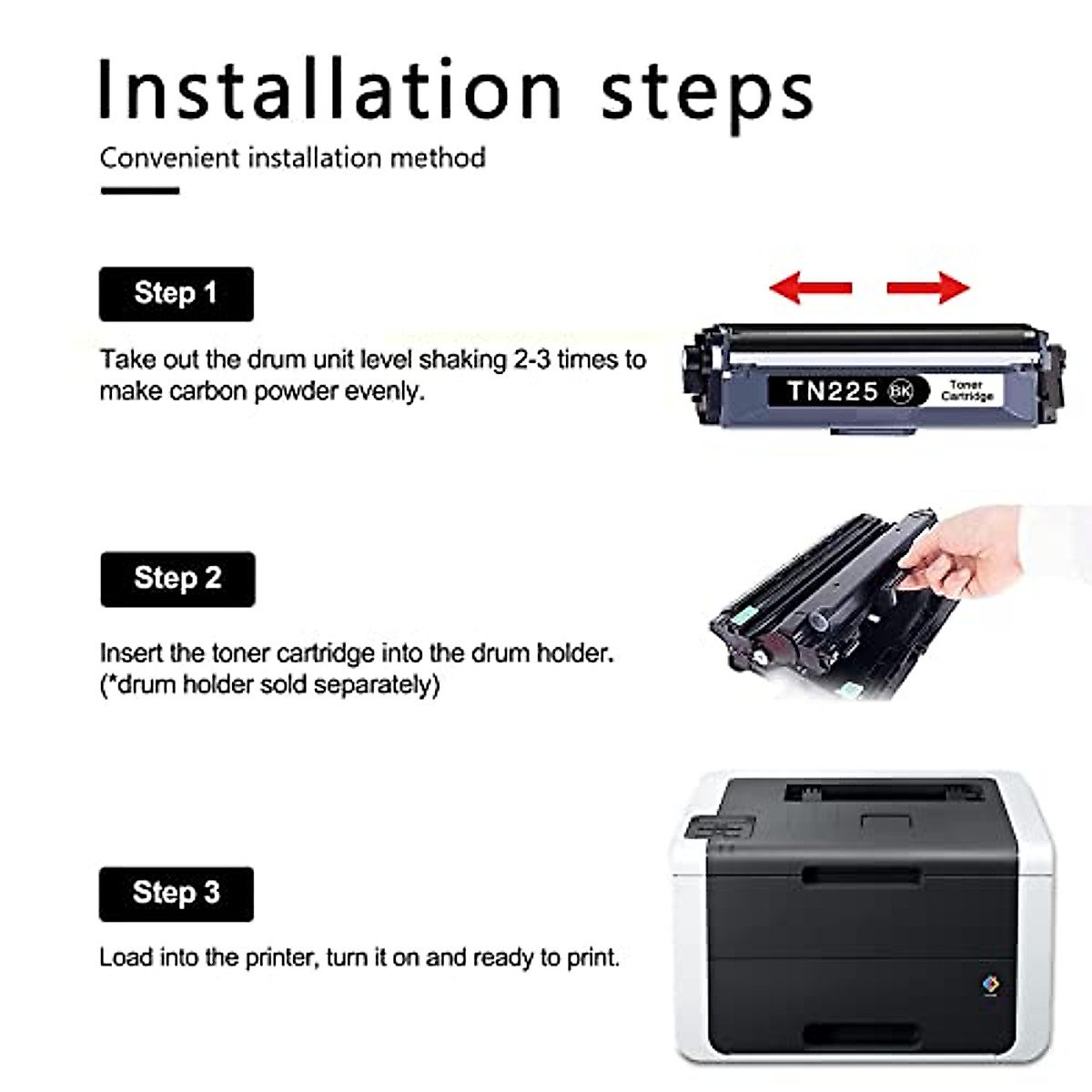 Installation steps

Convenient installation method

Step 1

Take out the drum unit level shaking 2-3 times to make carbon powder evenly.

TN225 BK Toner Cartridge

Step 2

Insert the toner cartridge into the drum holder. (*drum holder sold separately)

Step 3

Load into the printer, turn it on and ready to print.