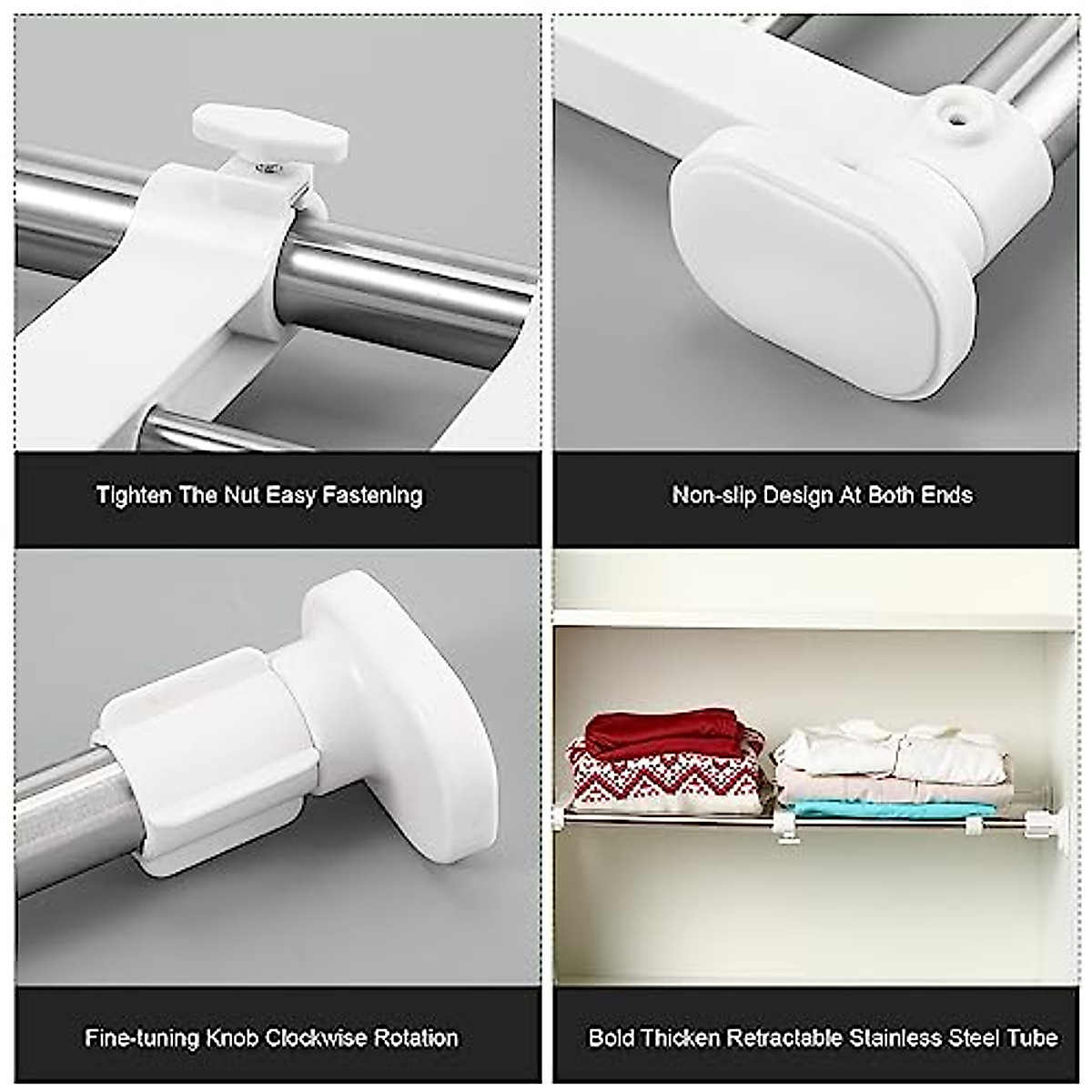 Tighten The Nut Easy Fastening

Non-slip Design At Both Ends

Fine-tuning Knob Clockwise Rotation

Bold Thicken Retractable Stainless Steel Tube