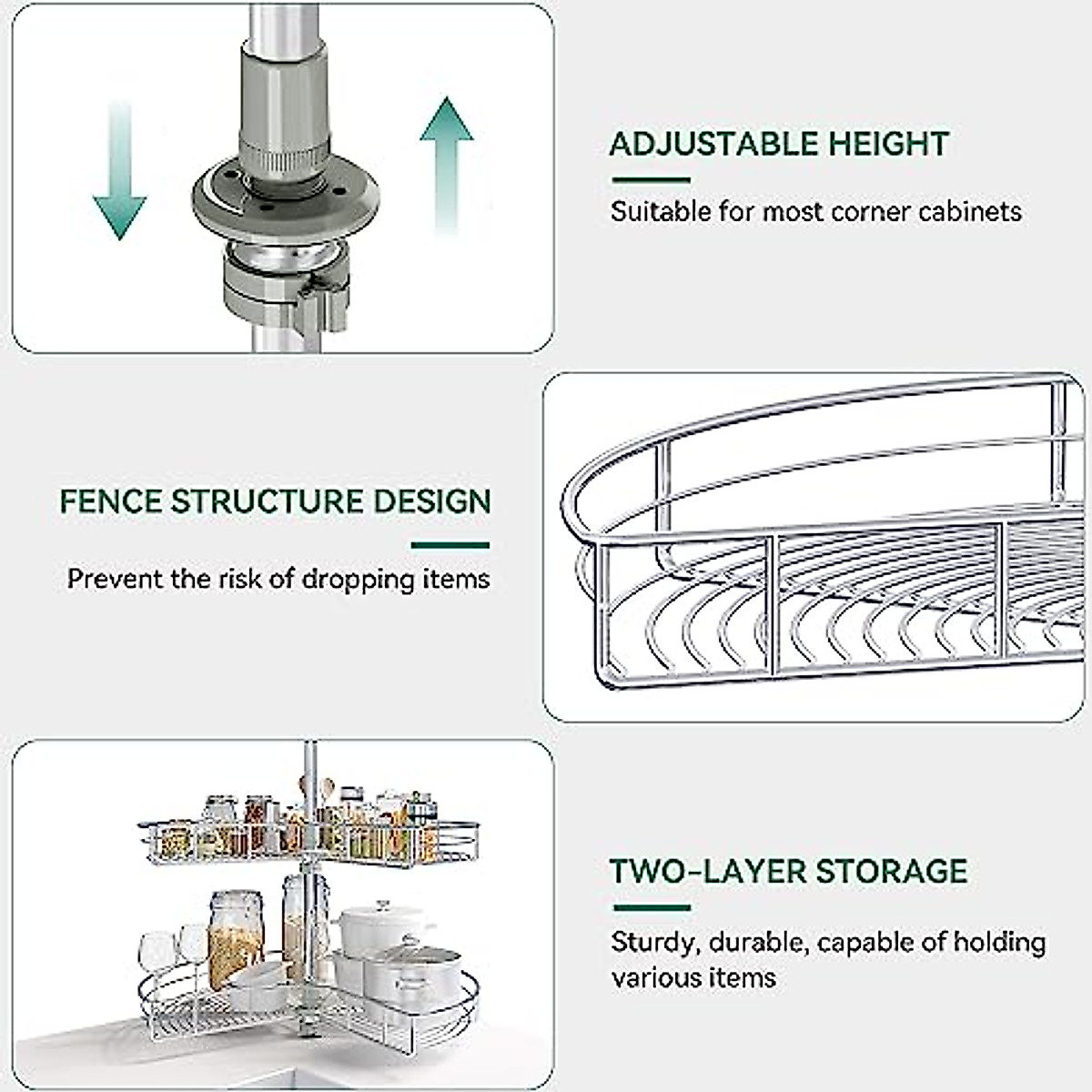 ADJUSTABLE HEIGHT

Suitable for most corner cabinets

FENCE STRUCTURE DESIGN

Prevent the risk of dropping items

TWO-LAYER STORAGE

Sturdy, durable, capable of holding various items