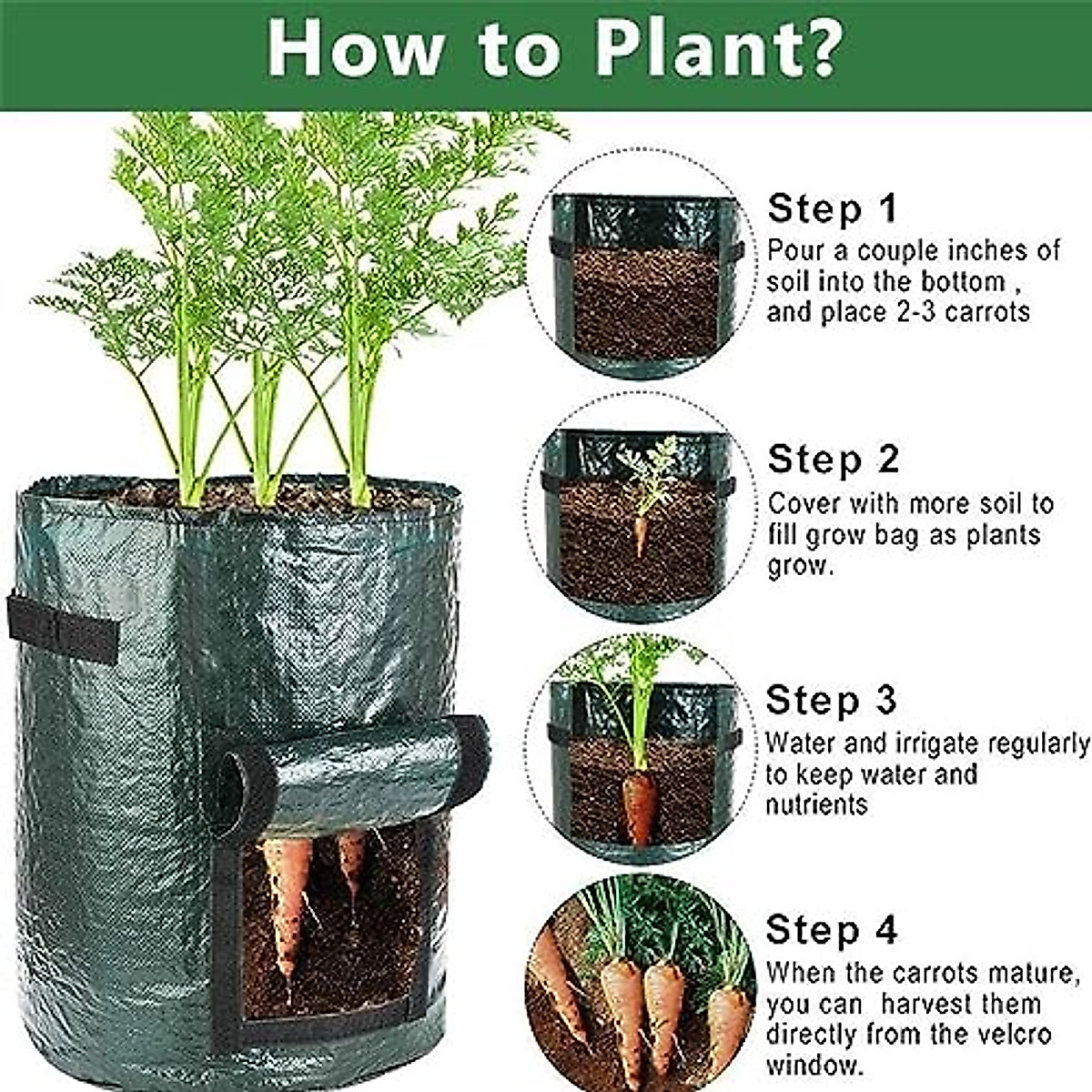 How to Plant?

Step 1
Pour a couple inches of soil into the bottom , and place 2-3 carrots

Step 2
Cover with more soil to fill grow bag as plants grow.

Step 3
Water and irrigate regularly to keep water and nutrients

Step 4
When the carrots mature, you can harvest them directly from the velcro window.