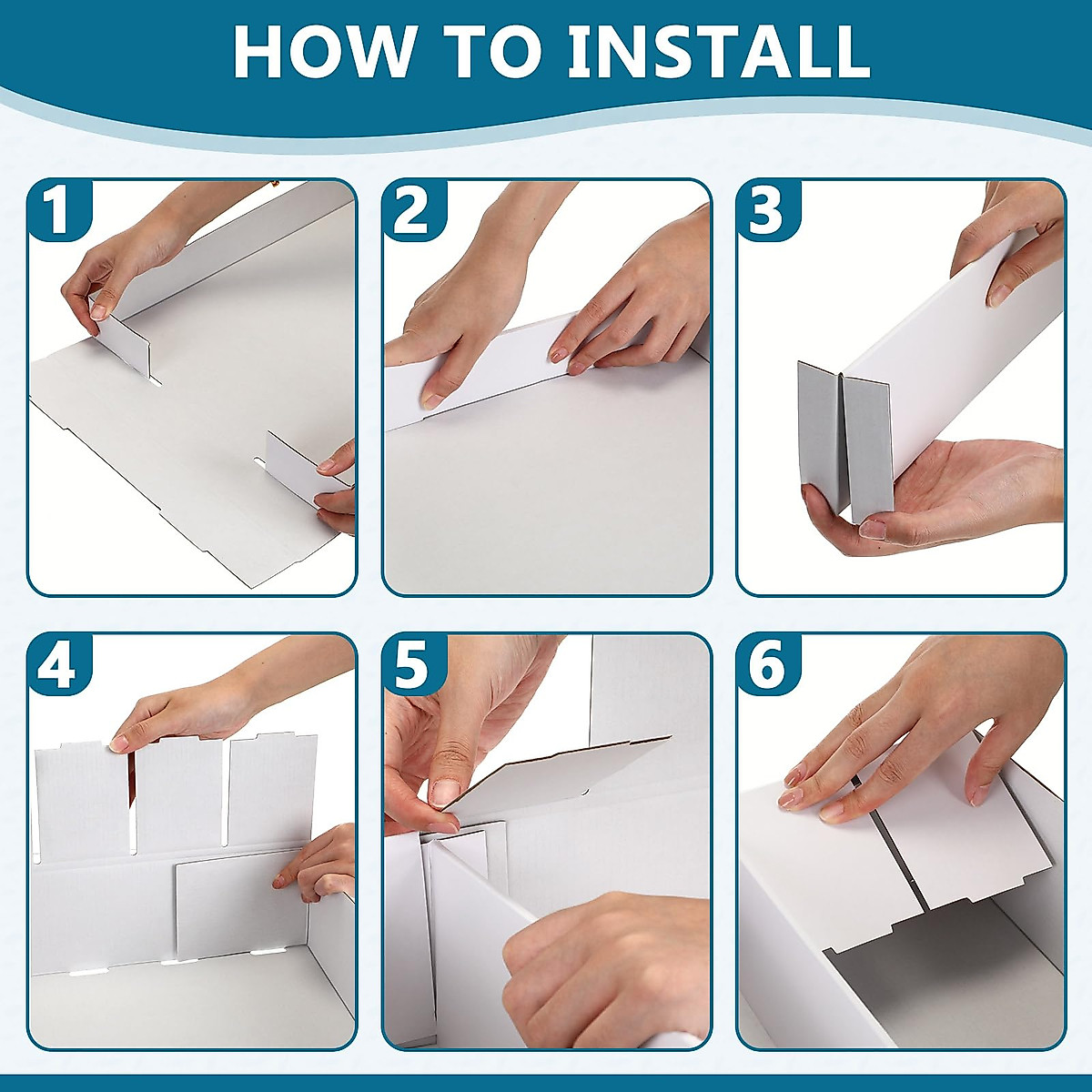 HOW TO INSTALL

1

2

3

4

5

6