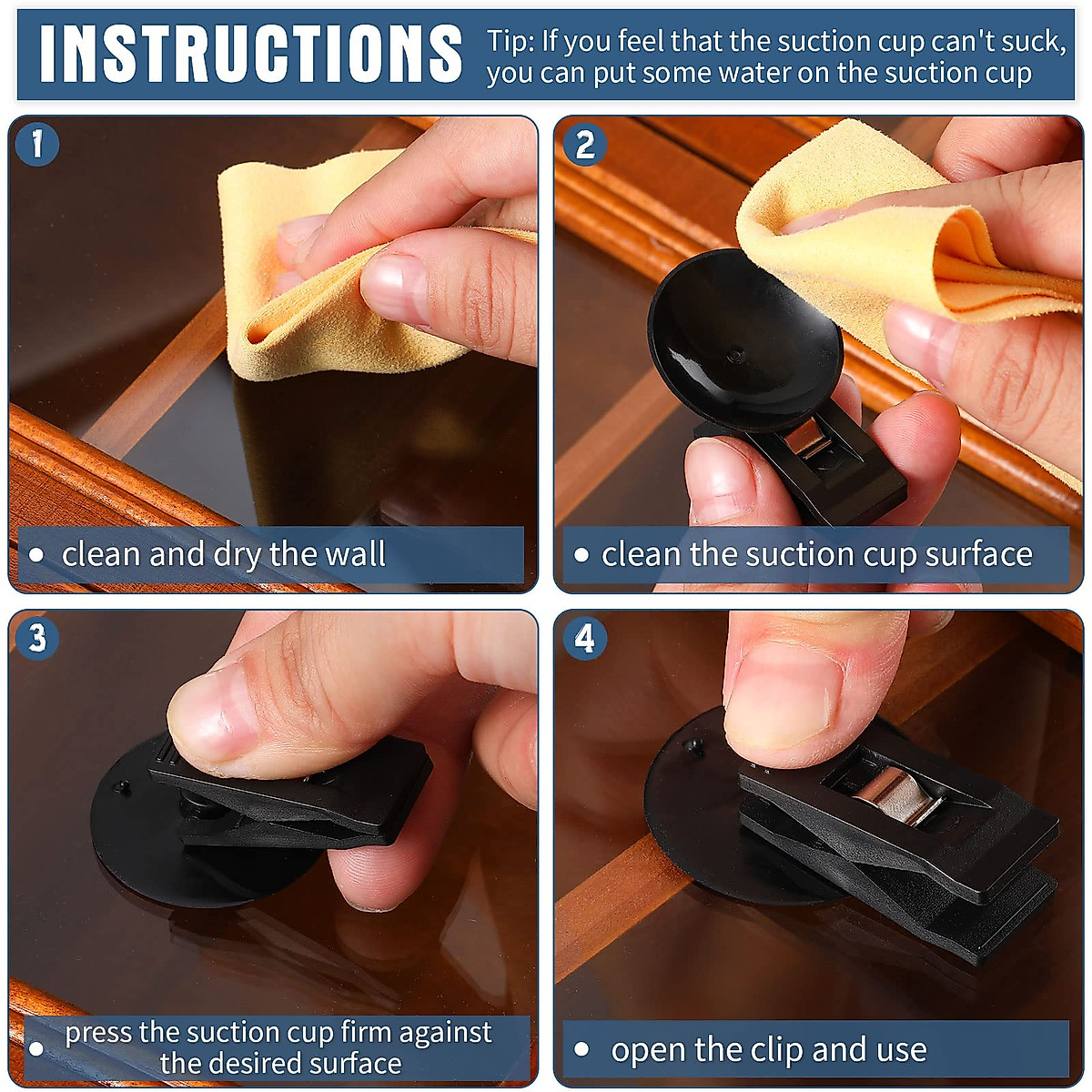 INSTRUCTIONS

Tip: If you feel that the suction cup can't suck, you can put some water on the suction cup

1

• clean and dry the wall

2

• clean the suction cup surface

3

• press the suction cup firm against the desired surface

4

• open the clip and use