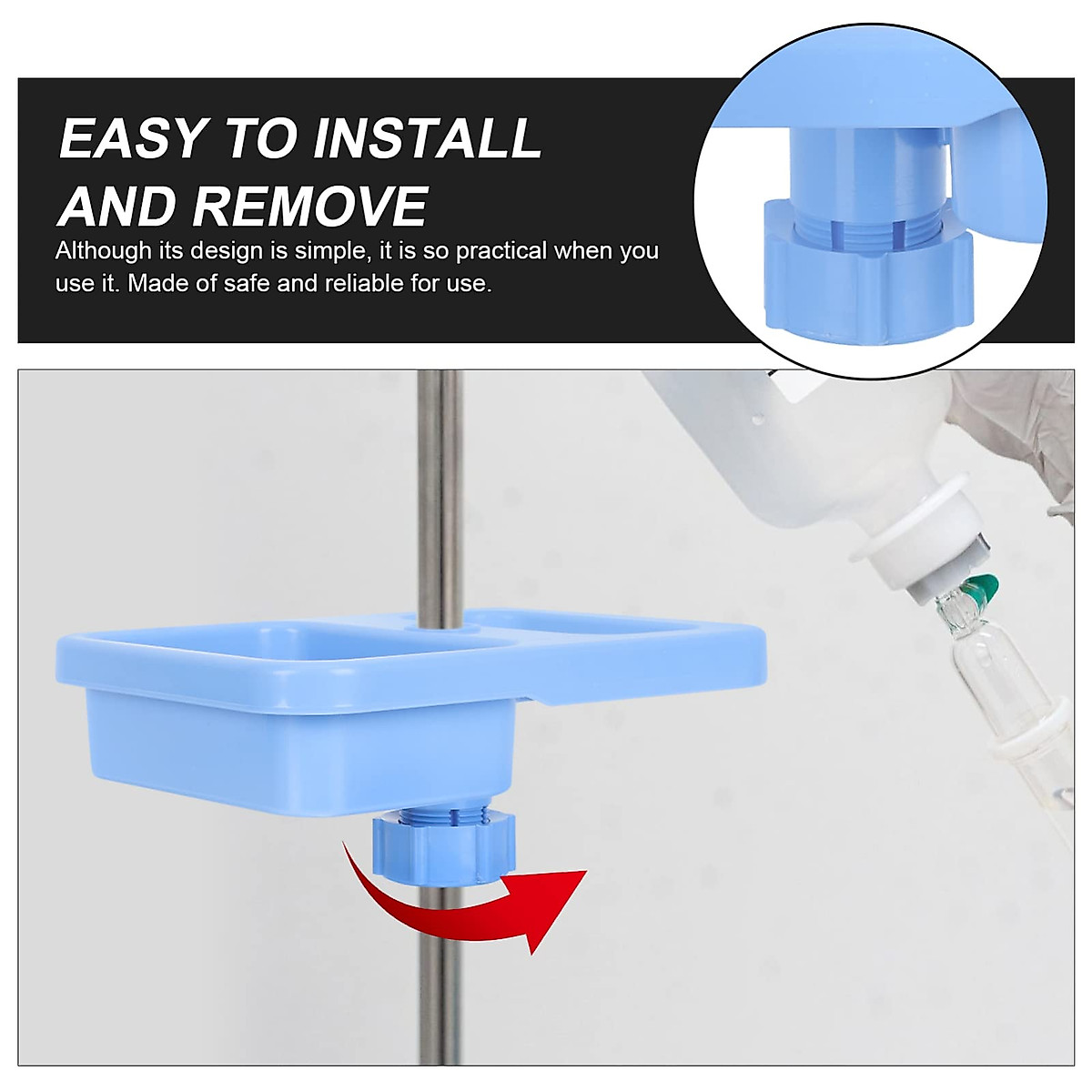 EASY TO INSTALL AND REMOVE

Although its design is simple, it is so practical when you use it. Made of safe and reliable for use.