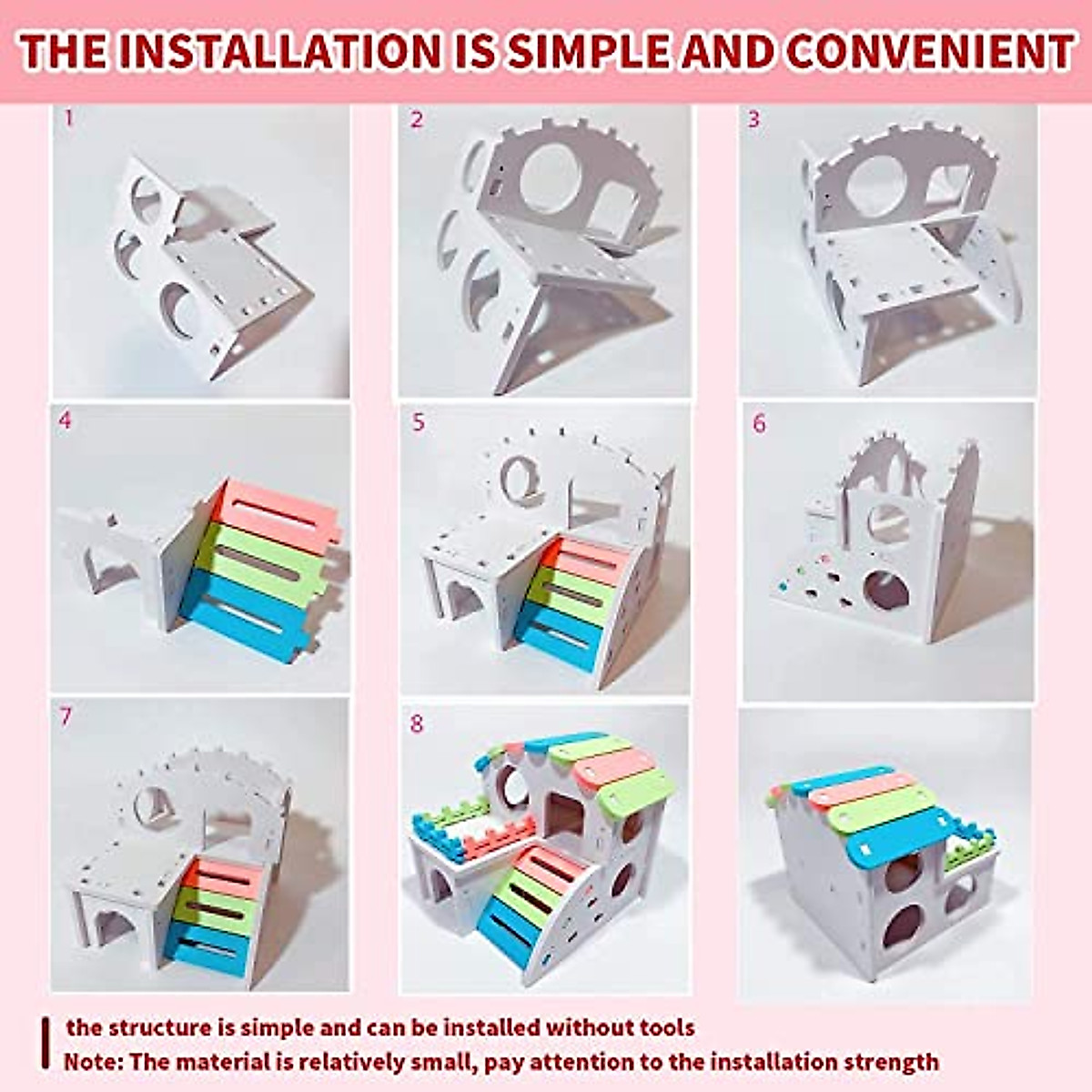 THE INSTALLATION IS SIMPLE AND CONVENIENT

1

2

3

4

5

6

7

8

the structure is simple and can be installed without tools
Note: The material is relatively small, pay attention to the installation strength