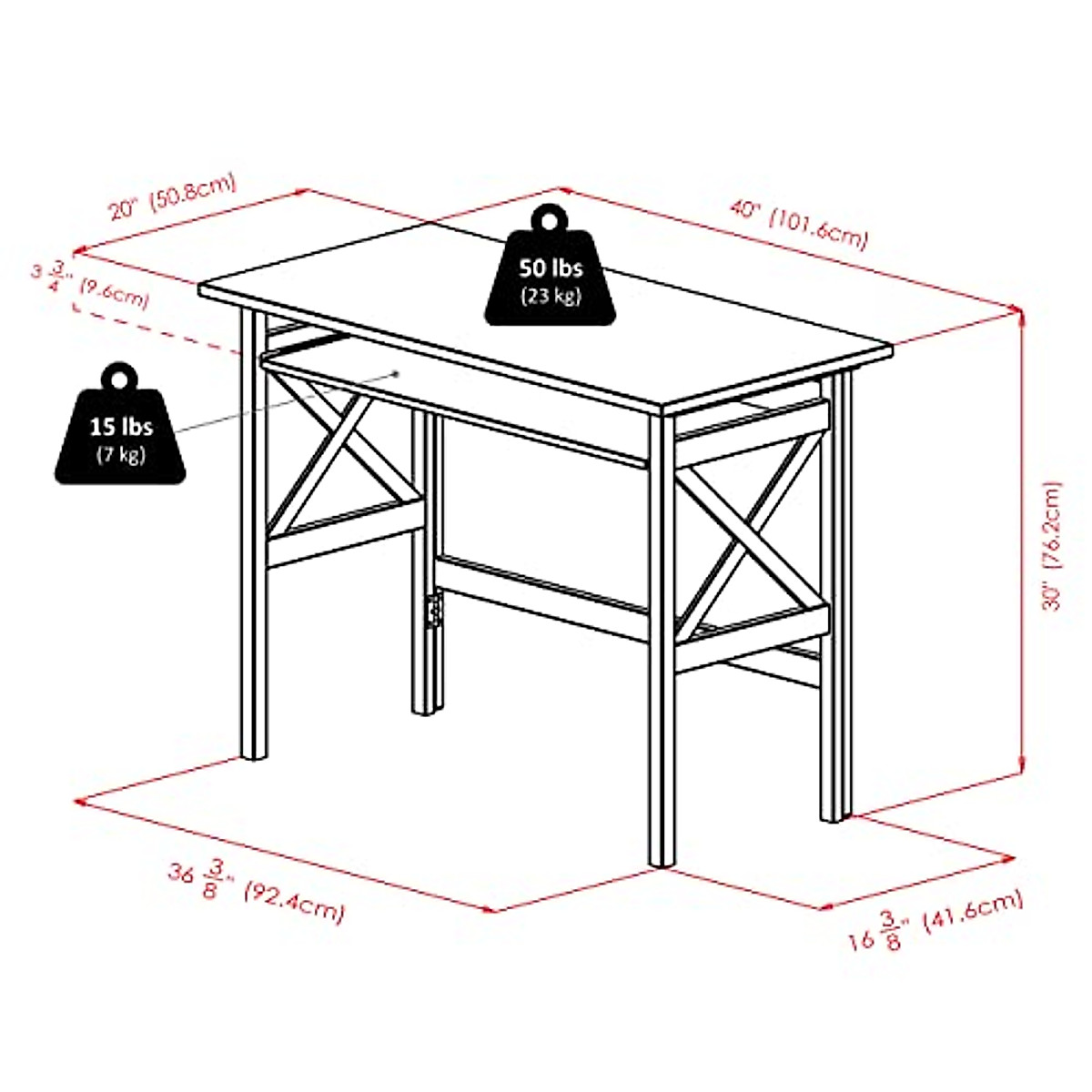 20" (50.8cm)

40" (101.6cm)

$3\frac{3}{4}$" (9.6cm)

50 lbs
(23 kg)

15 lbs
(7 kg)

30" (76.2cm)

$36\frac{3}{8}$" (92.4cm)

$16\frac{3}{8}$" (41.6cm)