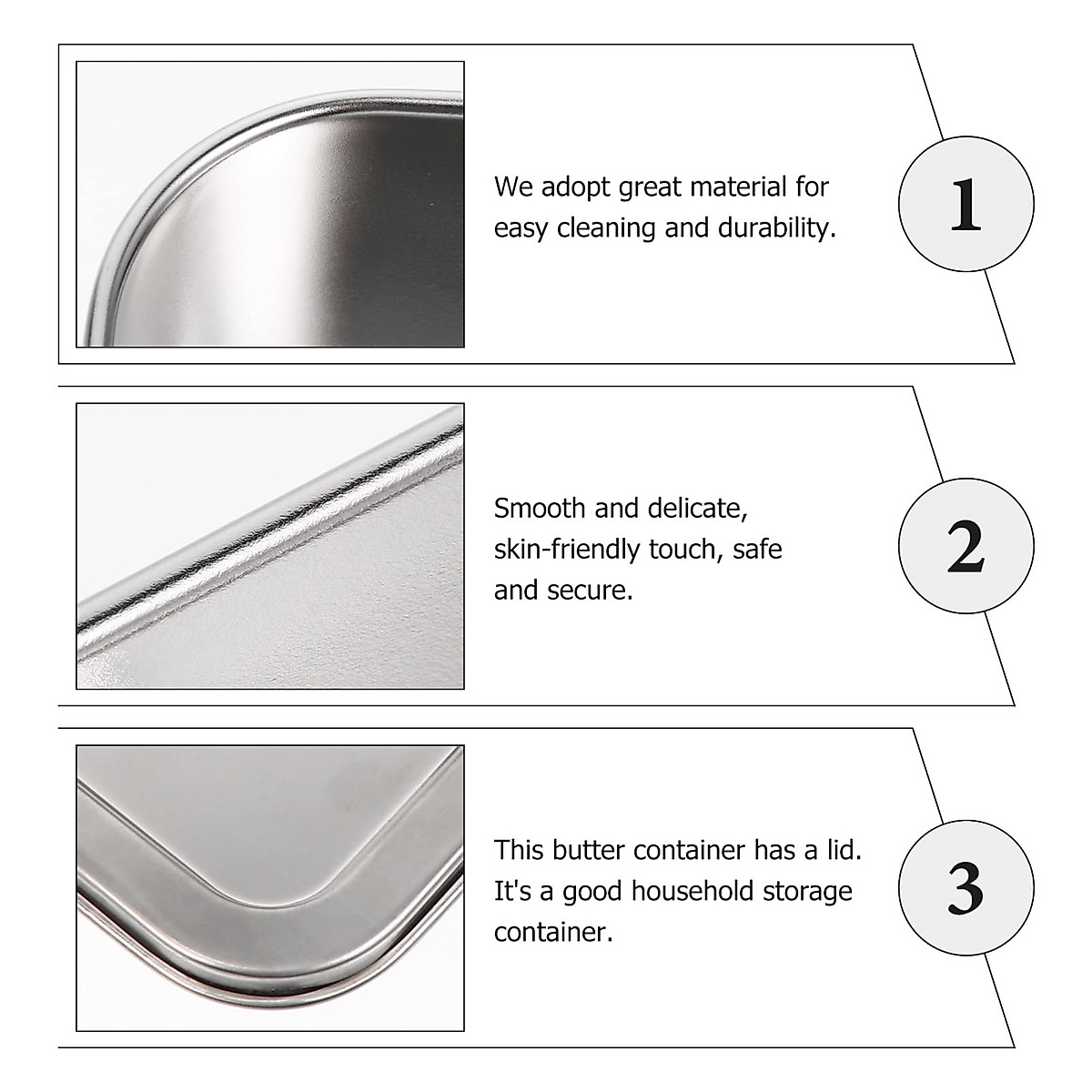 We adopt great material for easy cleaning and durability.

1

Smooth and delicate, skin-friendly touch, safe and secure.

2

This butter container has a lid. It's a good household storage container.

3