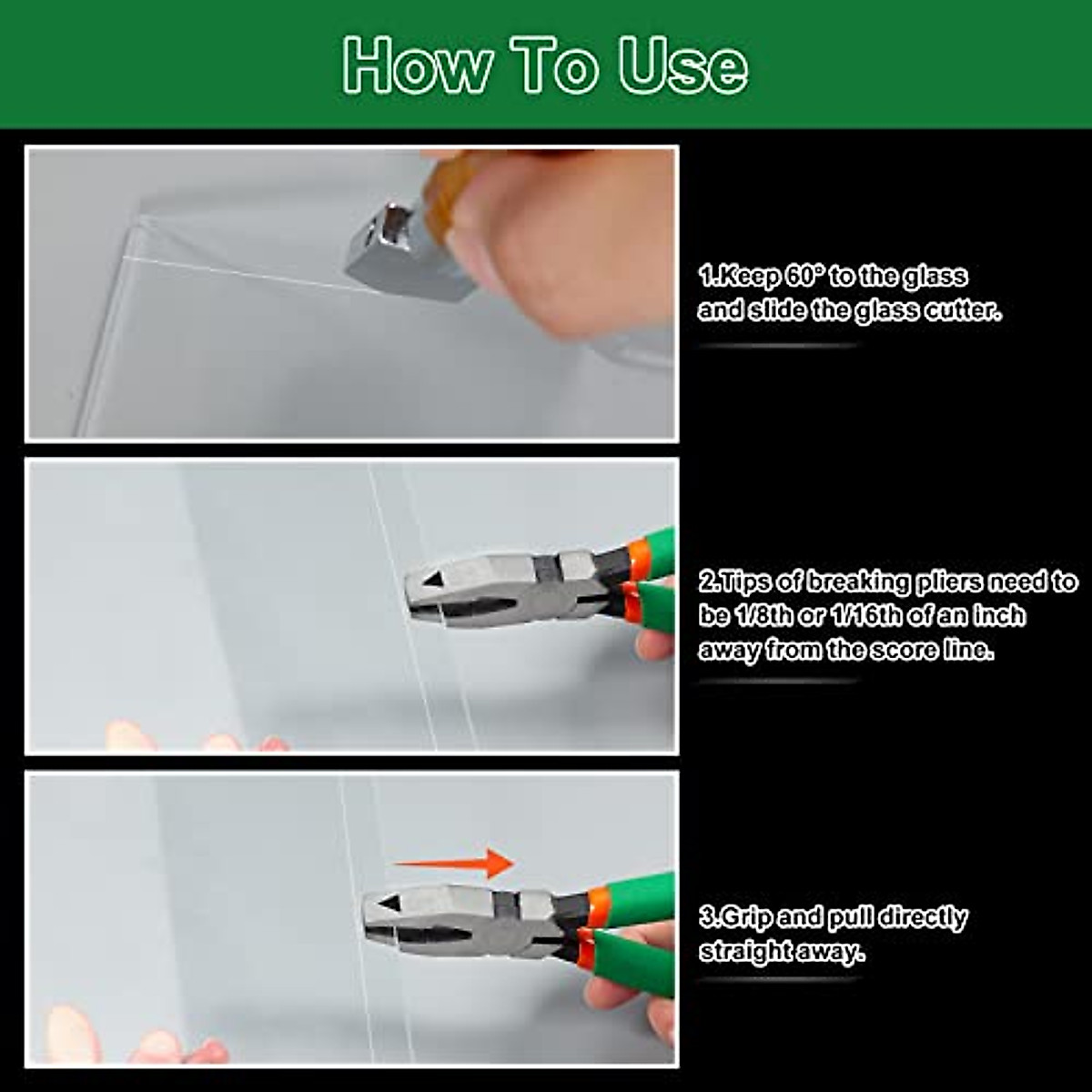 How To Use

1.Keep 60° to the glass and slide the glass cutter.

2.Tips of breaking pliers need to be 1/8th or 1/16th of an inch away from the score line.

3.Grip and pull directly straight away.