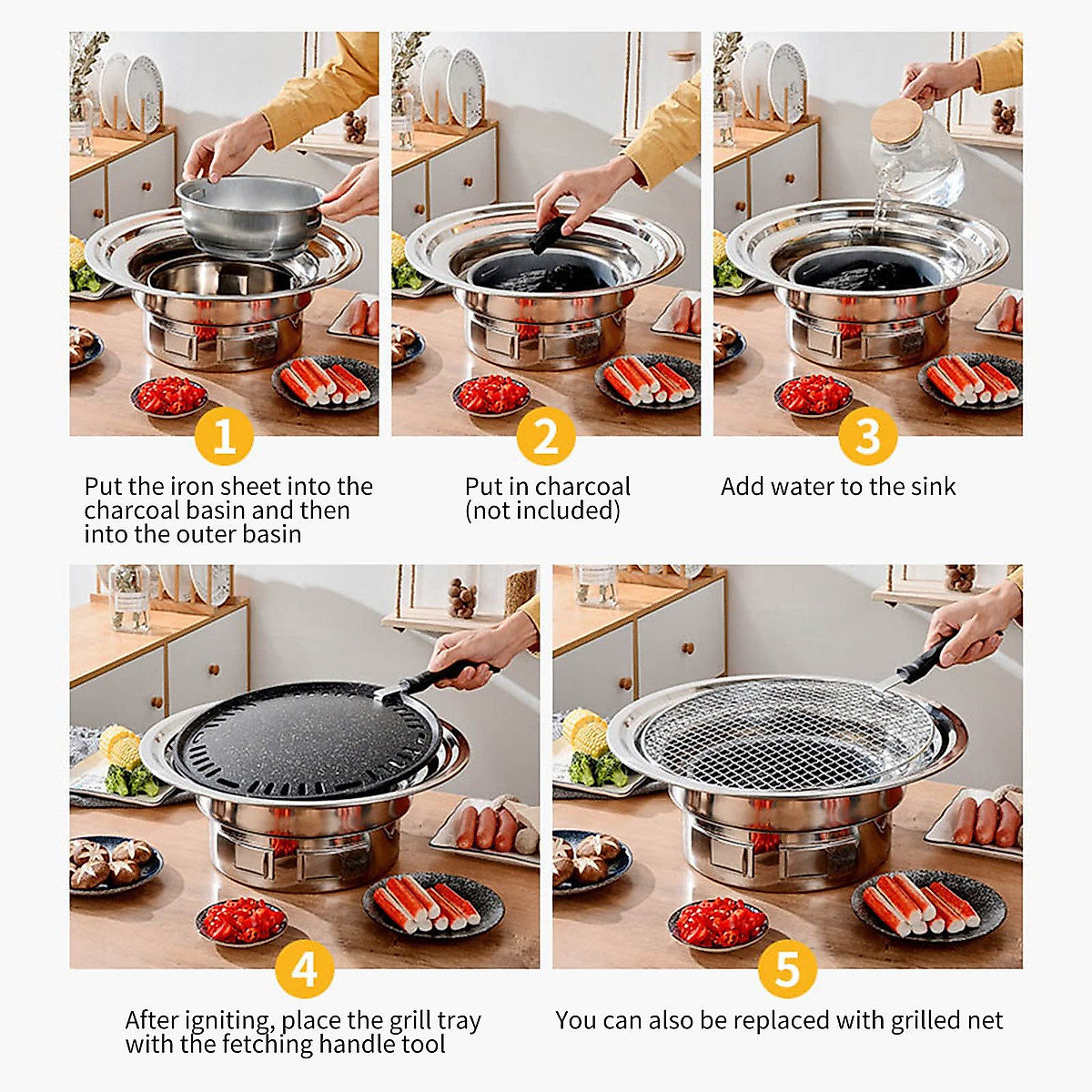 1

Put the iron sheet into the charcoal basin and then into the outer basin

2

Put in charcoal (not included)

3

Add water to the sink

4

After igniting, place the grill tray with the fetching handle tool

5

You can also be replaced with grilled net