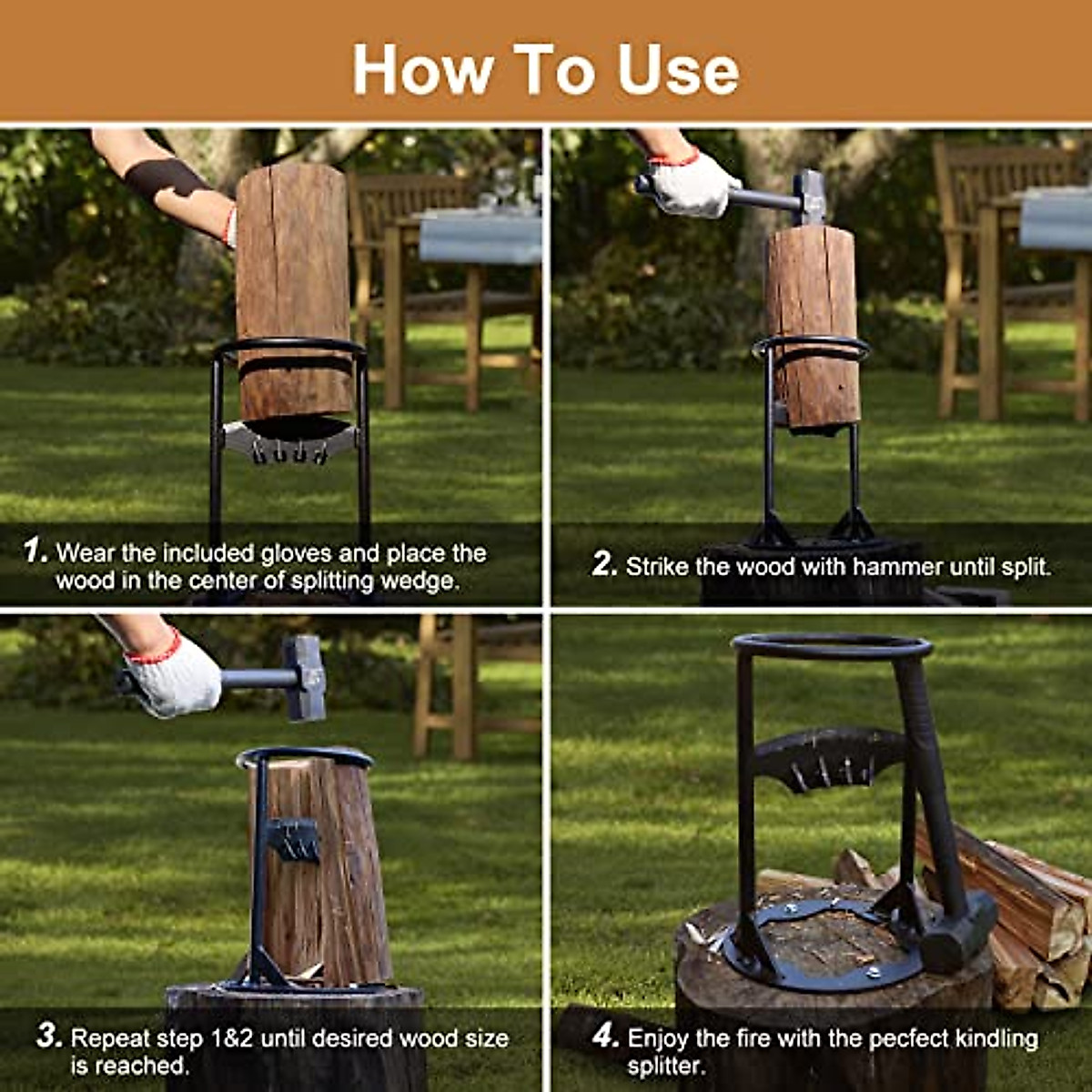 How To Use

1. Wear the included gloves and place the wood in the center of splitting wedge.

2. Strike the wood with hammer until split.

3. Repeat step 1&2 until desired wood size is reached.

4. Enjoy the fire with the pecfect kindling splitter.