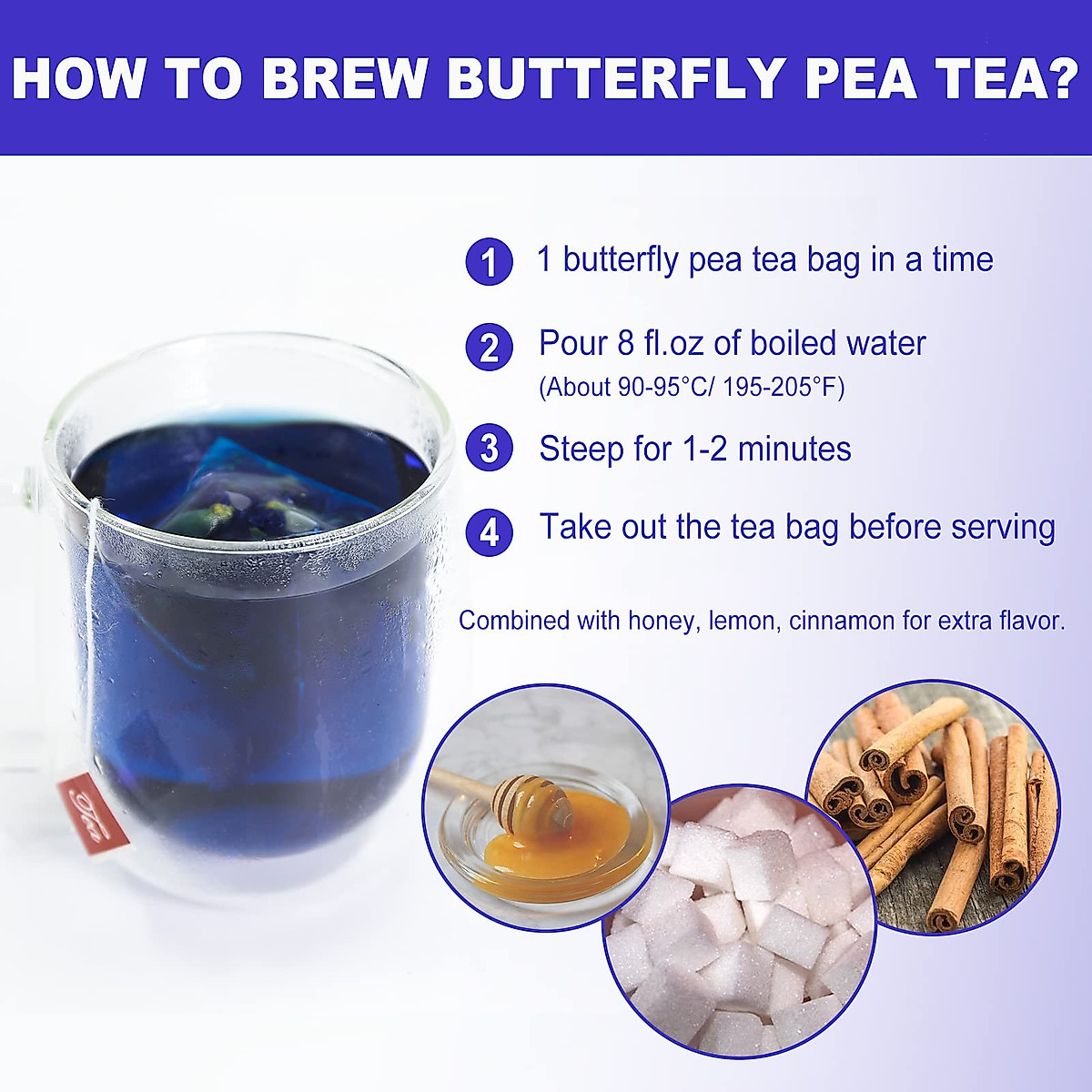 HOW TO BREW BUTTERFLY PEA TEA?

1 1 butterfly pea tea bag in a time

2 Pour 8 fl.oz of boiled water
(About 90-95°C/ 195-205°F)

3 Steep for 1-2 minutes

4 Take out the tea bag before serving

Combined with honey, lemon, cinnamon for extra flavor.

Tea