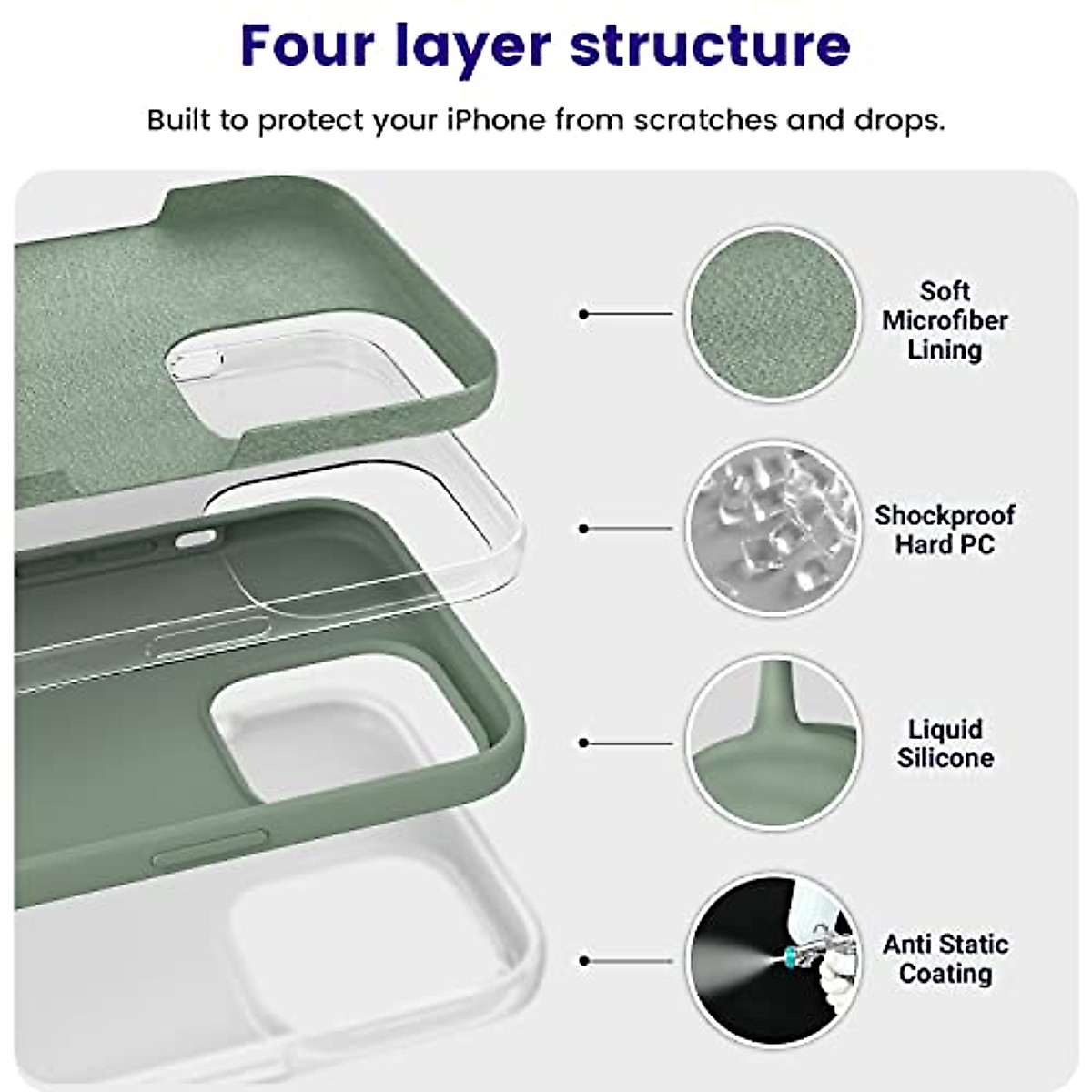 Four layer structure

Built to protect your iPhone from scratches and drops.

Soft Microfiber Lining

Shockproof Hard PC

Liquid Silicone

Anti Static Coating