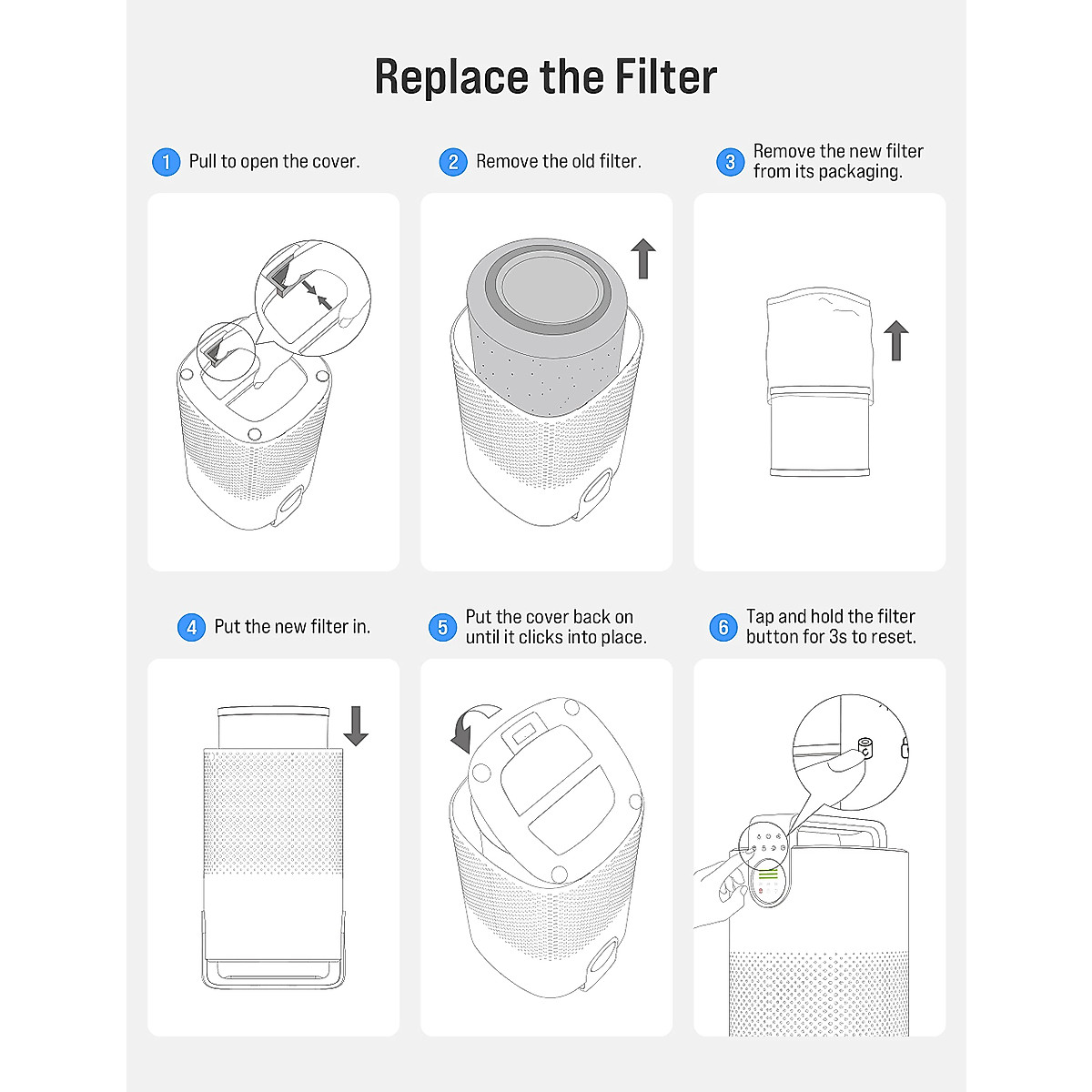 Replace the Filter

1 Pull to open the cover.

2 Remove the old filter.

3 Remove the new filter from its packaging.

4 Put the new filter in.

5 Put the cover back on until it clicks into place.

6 Tap and hold the filter button for 3s to reset.