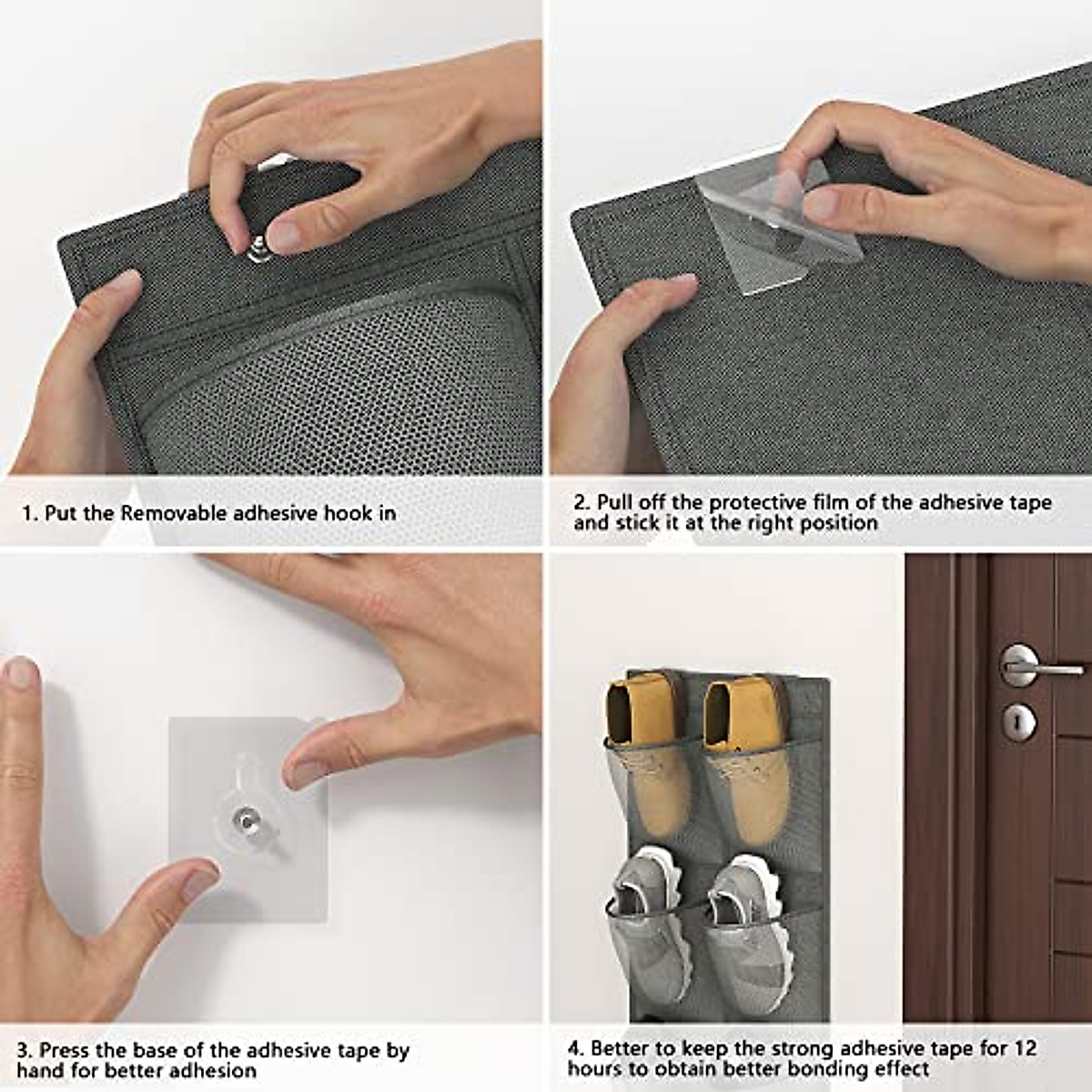 1. Put the Removable adhesive hook in

2. Pull off the protective film of the adhesive tape and stick it at the right position

3. Press the base of the adhesive tape by hand for better adhesion

4. Better to keep the strong adhesive tape for 12 hours to obtain better bonding effect