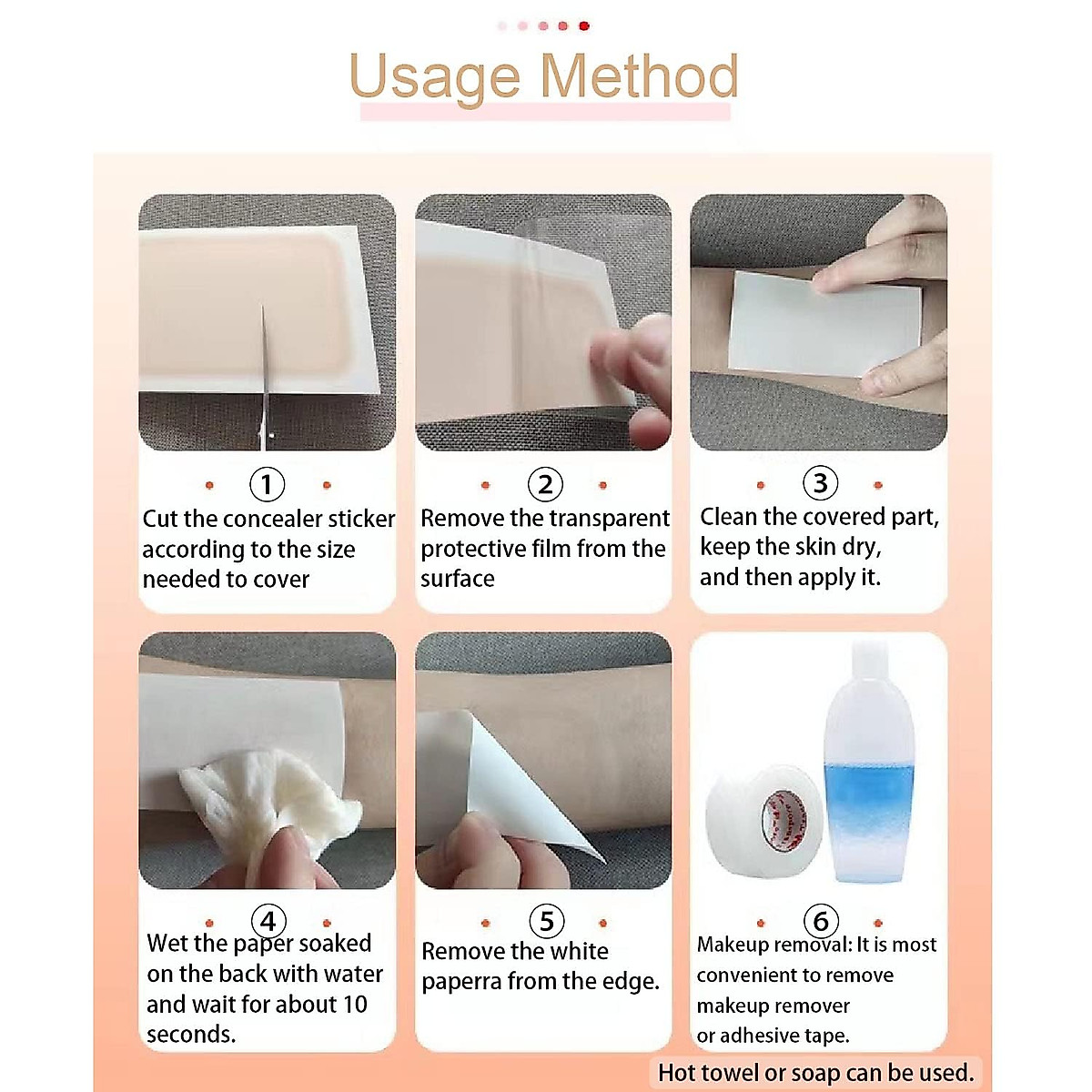 Usage Method

① Cut the concealer sticker according to the size needed to cover

② Remove the transparent protective film from the surface

③ Clean the covered part, keep the skin dry, and then apply it.

④ Wet the paper soaked on the back with water and wait for about 10 seconds.

⑤ Remove the white paperra from the edge.

⑥ Makeup removal: It is most convenient to remove makeup remover or adhesive tape.

Hot towel or soap can be used.