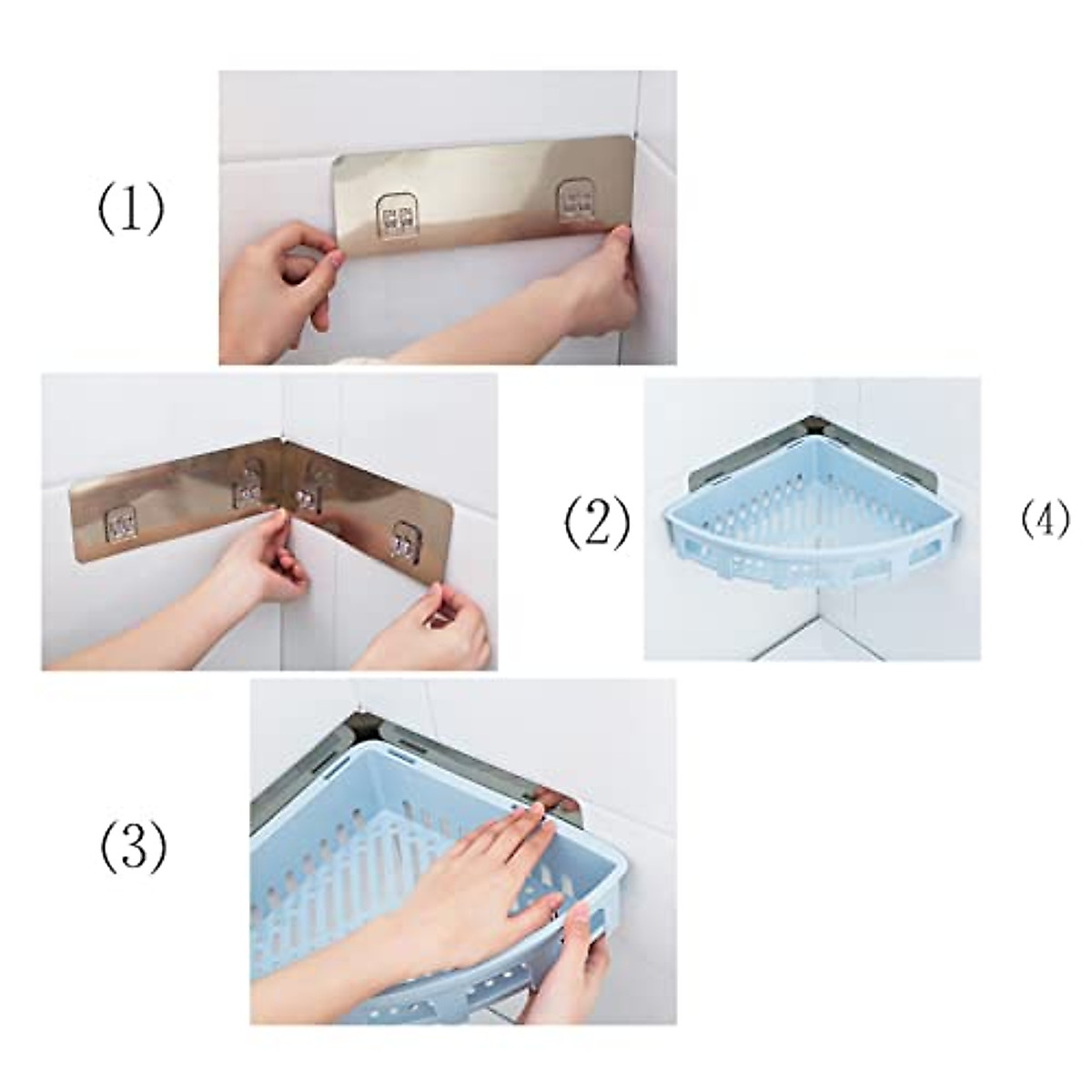 (1)

(2)

(4)

(3)