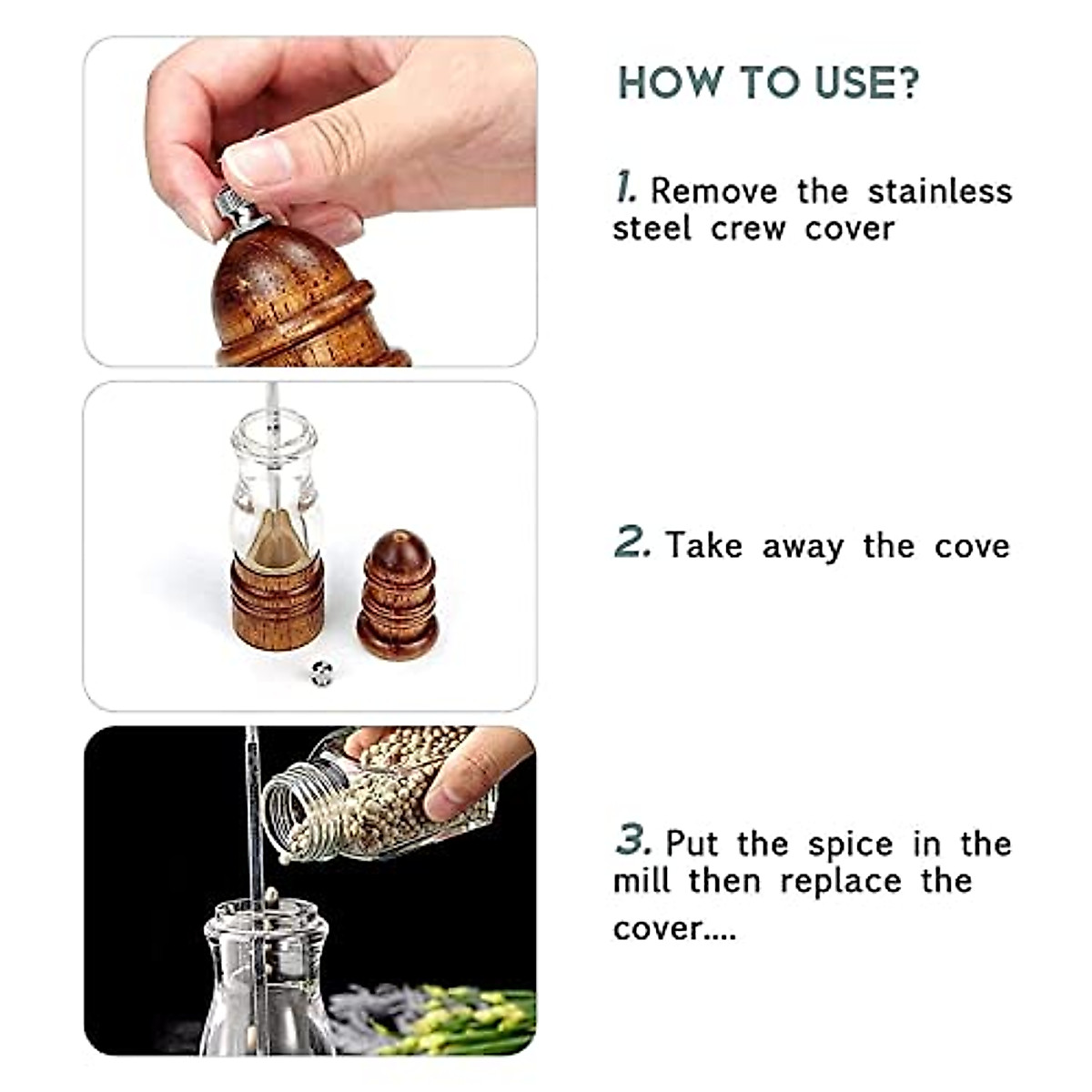 HOW TO USE?

1. Remove the stainless steel crew cover

2. Take away the cove

3. Put the spice in the mill then replace the cover....