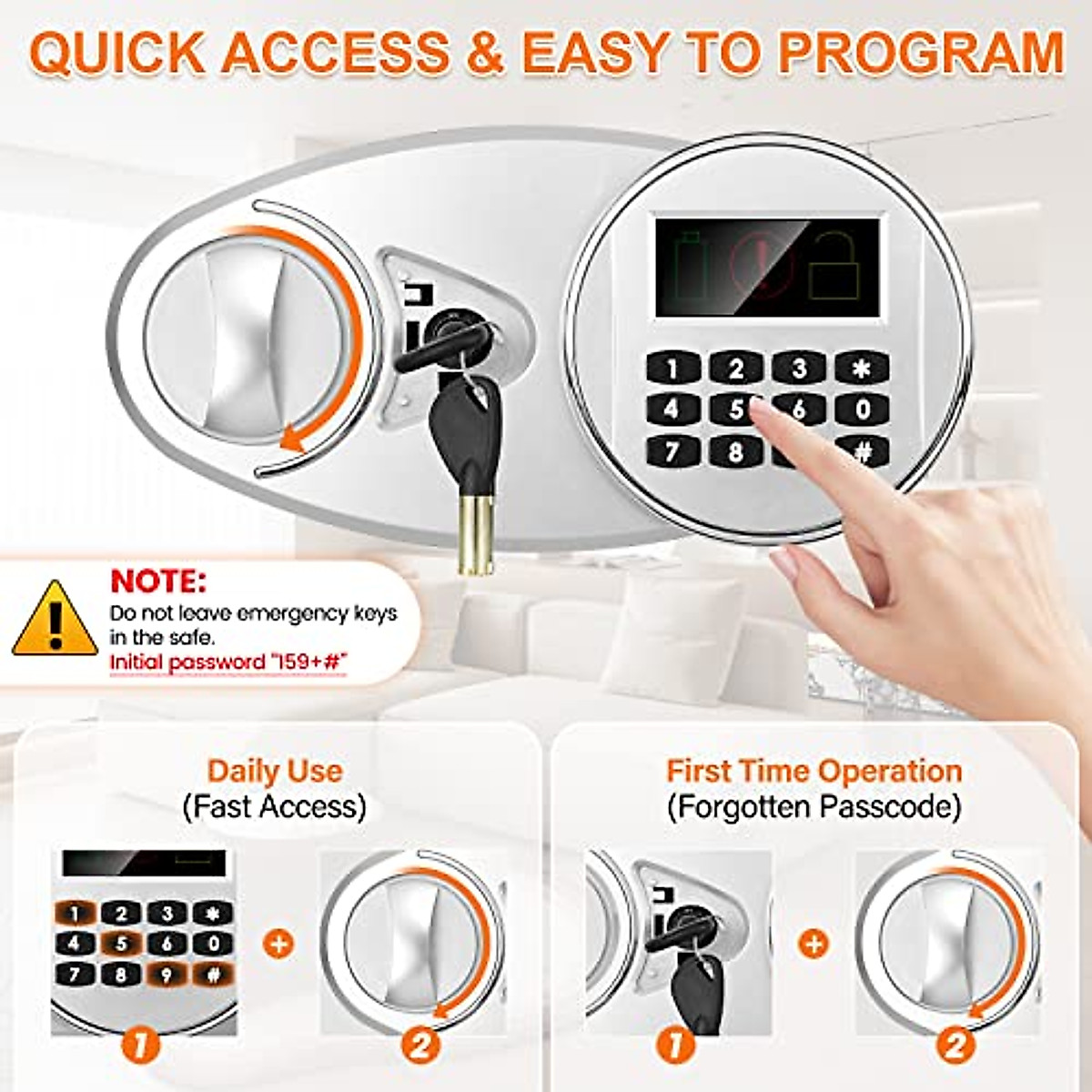 QUICK ACCESS & EASY TO PROGRAM

1 2 3 *
4 5 6 0
7 8 #

NOTE:
Do not leave emergency keys in the safe.
Initial password "159+#"

Daily Use
(Fast Access)

1 2 3 *
4 5 6 0
7 8 9 #

+

1

2

First Time Operation
(Forgotten Passcode)

+

1

2