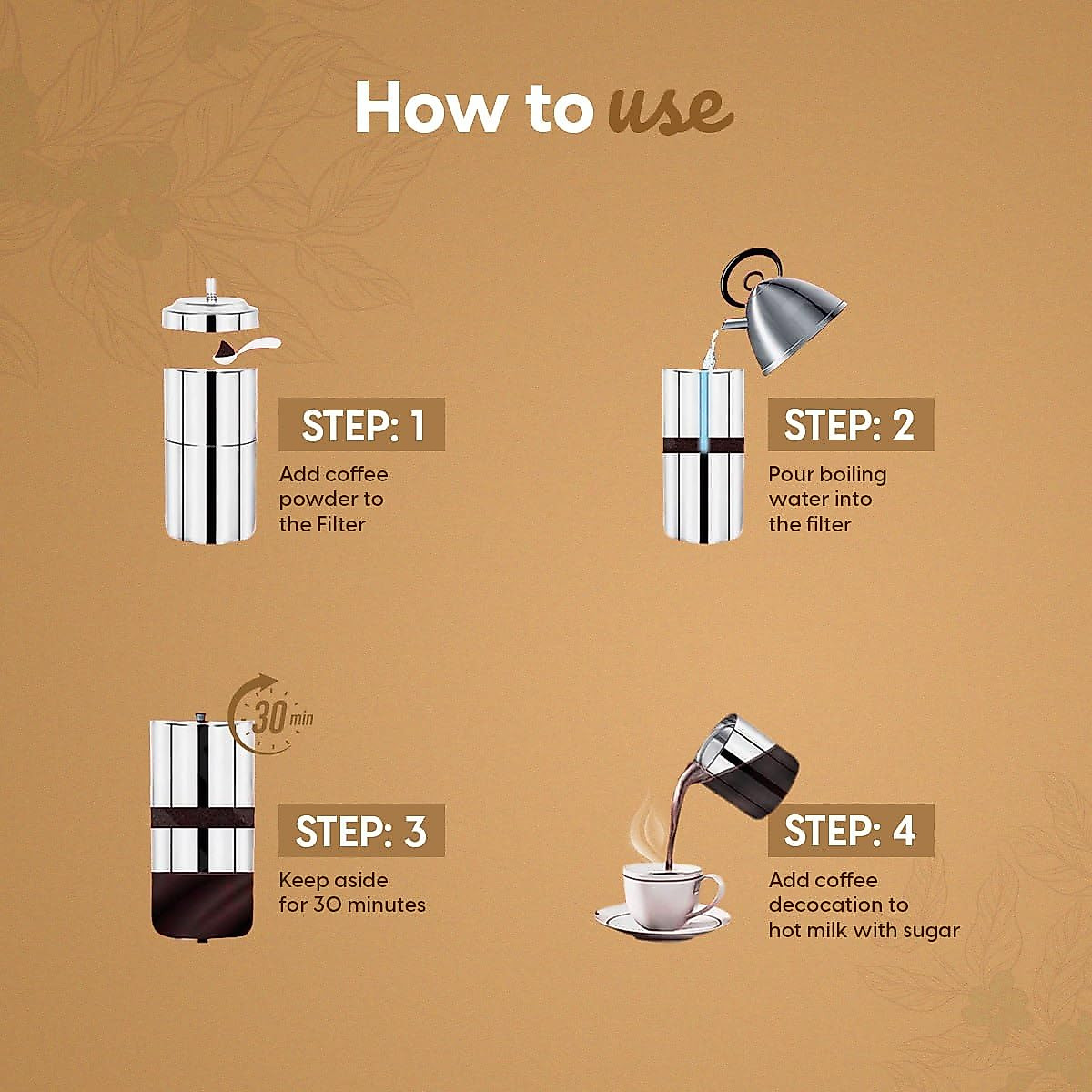 How to use

STEP: 1
Add coffee powder to the Filter

STEP: 2
Pour boiling water into the filter

30 min

STEP: 3
Keep aside for 30 minutes

STEP: 4
Add coffee decocation to hot milk with sugar