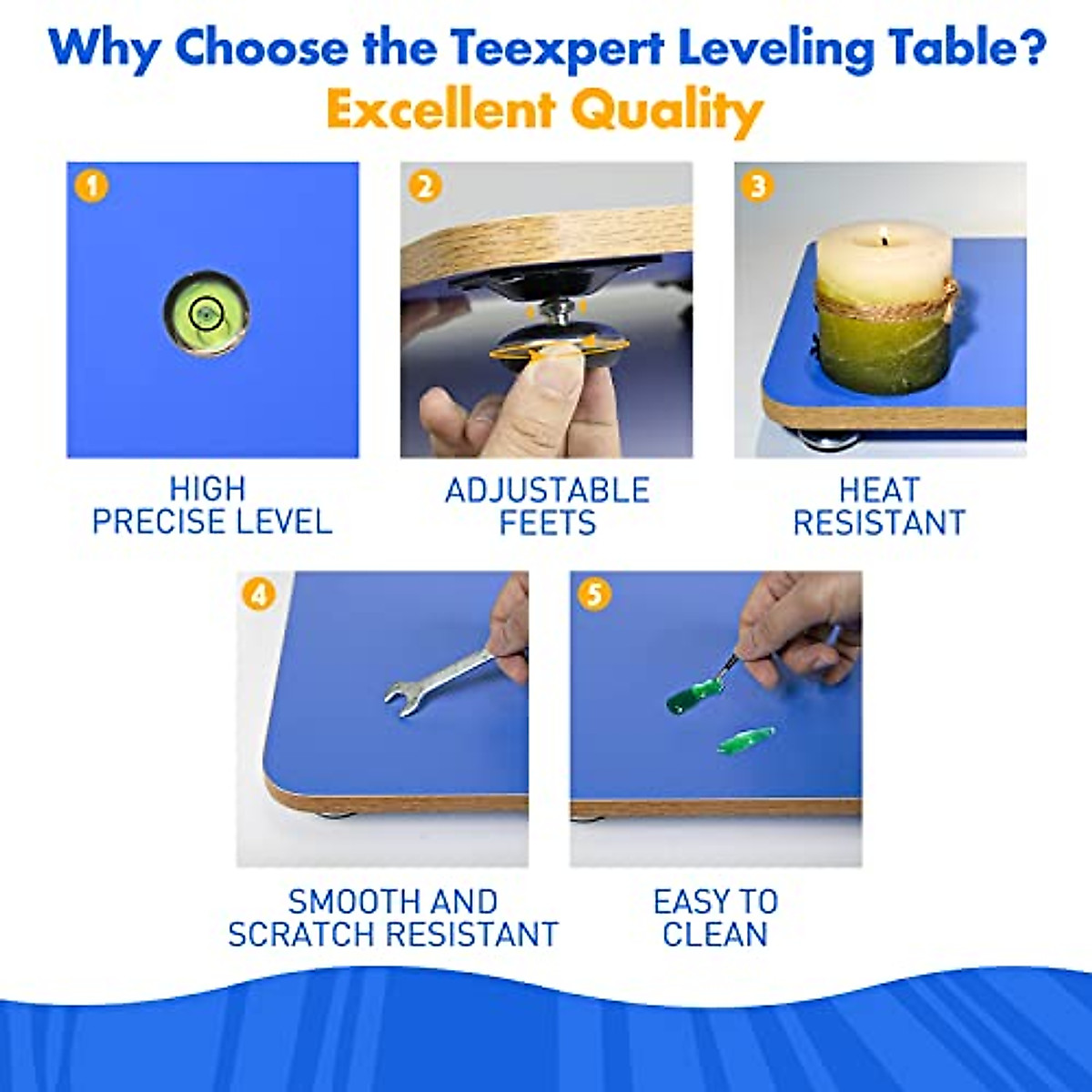 Why Choose the Teexpert Leveling Table?
Excellent Quality

1
HIGH PRECISE LEVEL

2
ADJUSTABLE FEETS

3
HEAT RESISTANT

4
SMOOTH AND SCRATCH RESISTANT

5
EASY TO CLEAN