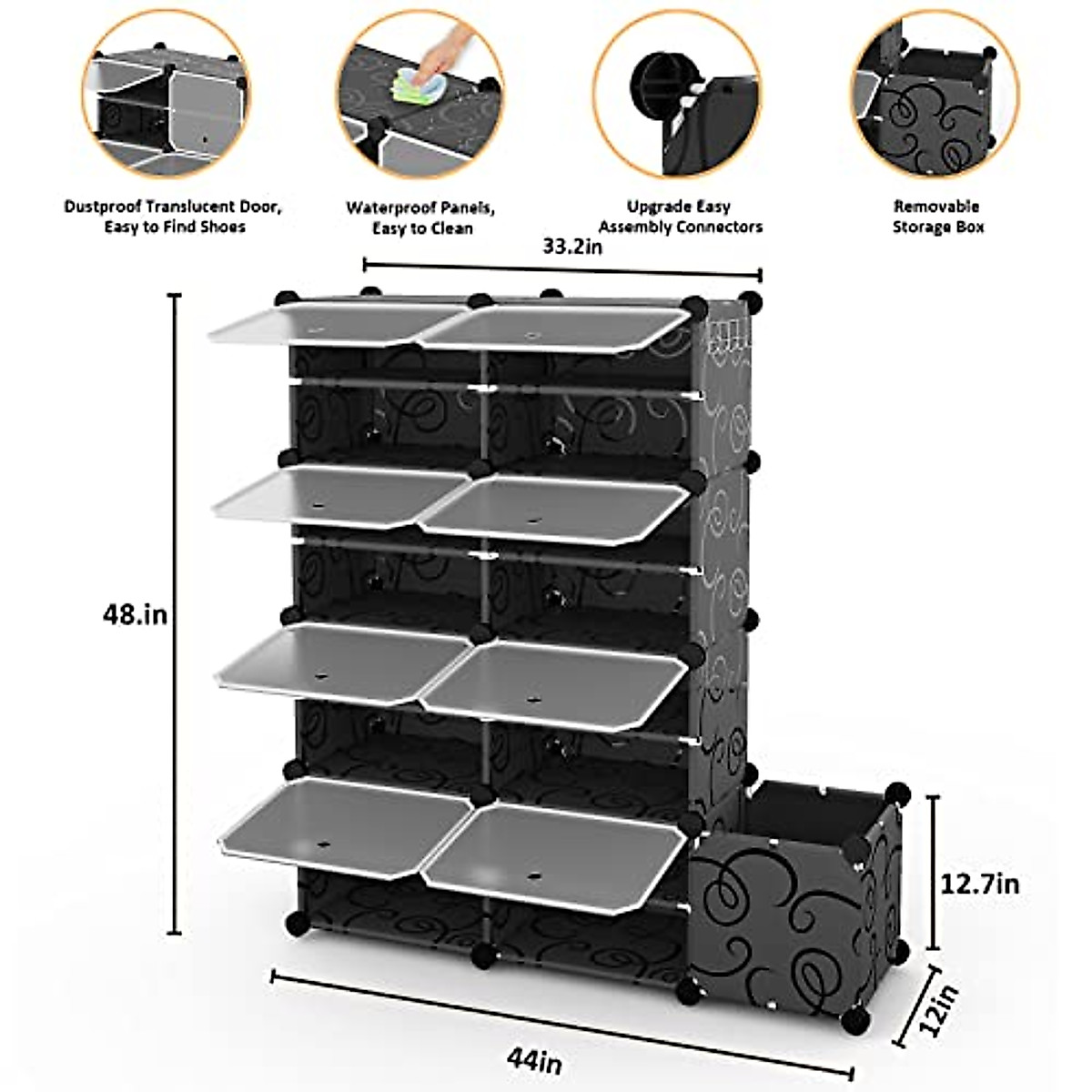 Dustproof Translucent Door, Easy to Find Shoes

Waterproof Panels, Easy to Clean

Upgrade Easy Assembly Connectors

Removable Storage Box

33.2in

48.in

12.7in

12in

44in