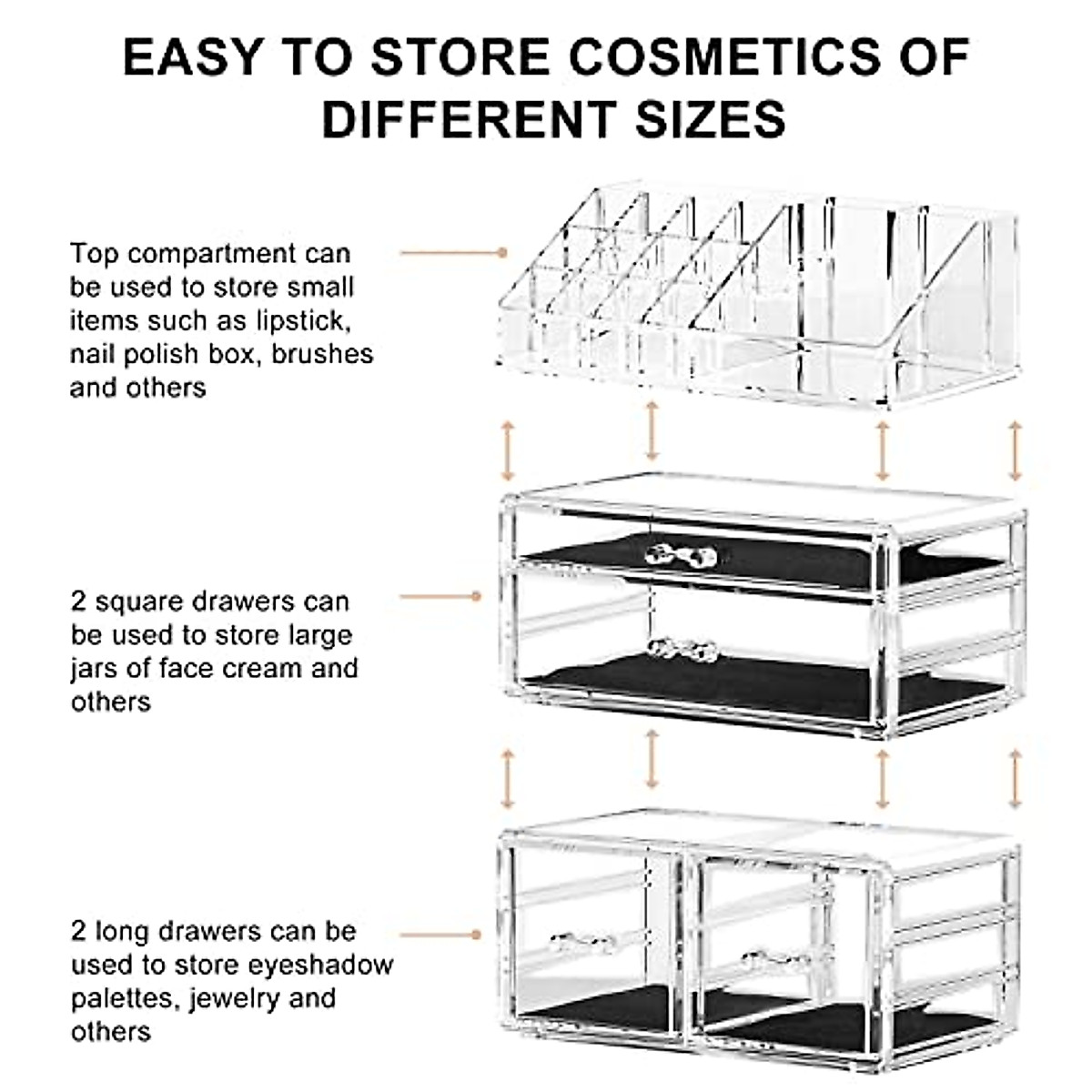 EASY TO STORE COSMETICS OF DIFFERENT SIZES

Top compartment can be used to store small items such as lipstick, nail polish box, brushes and others

2 square drawers can be used to store large jars of face cream and others

2 long drawers can be used to store eyeshadow palettes, jewelry and others