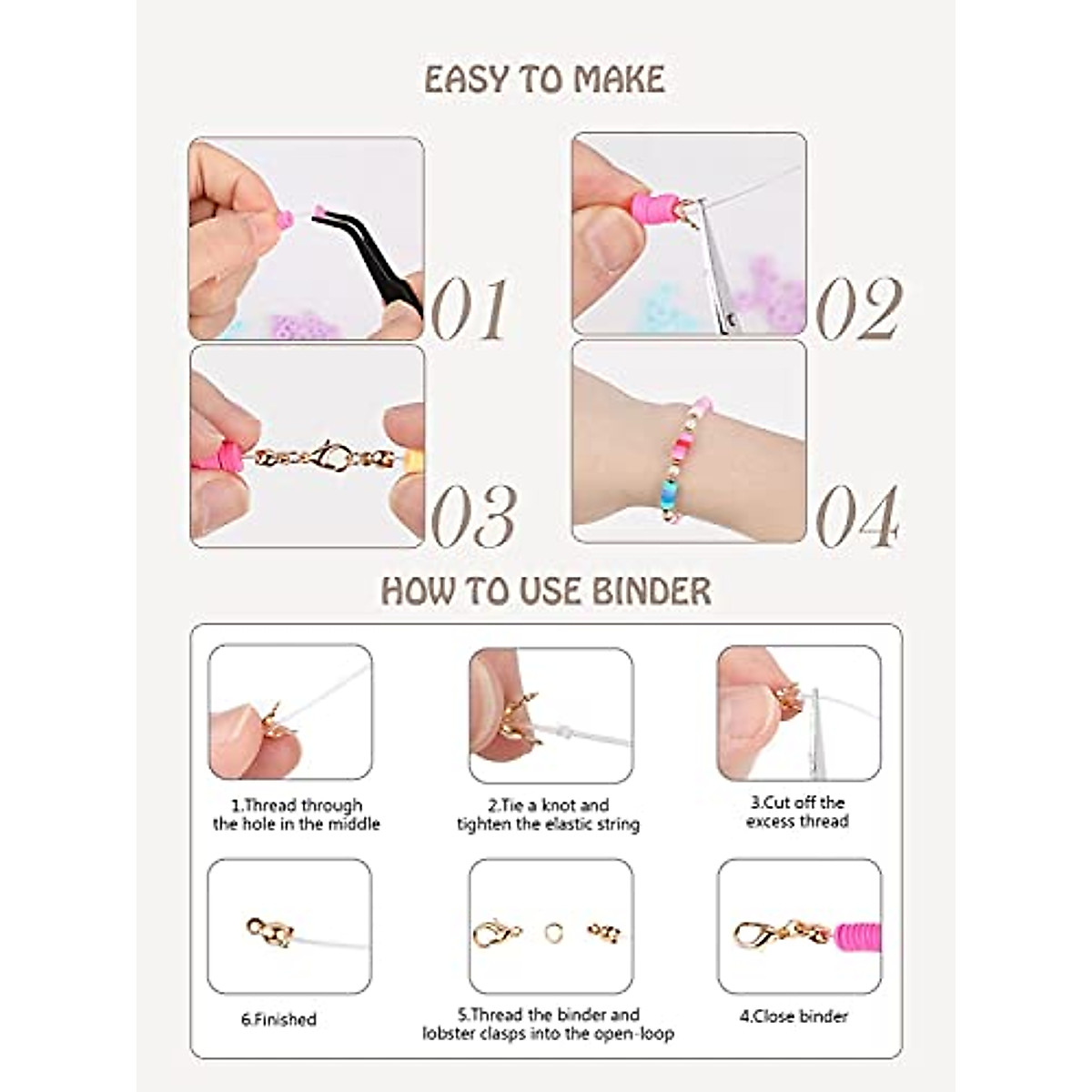 EASY TO MAKE

01

02

03

04

HOW TO USE BINDER

1.Thread through the hole in the middle

2.Tie a knot and tighten the elastic string

3.Cut off the excess thread

6.Finished

5.Thread the binder and lobster clasps into the open-loop

4.Close binder