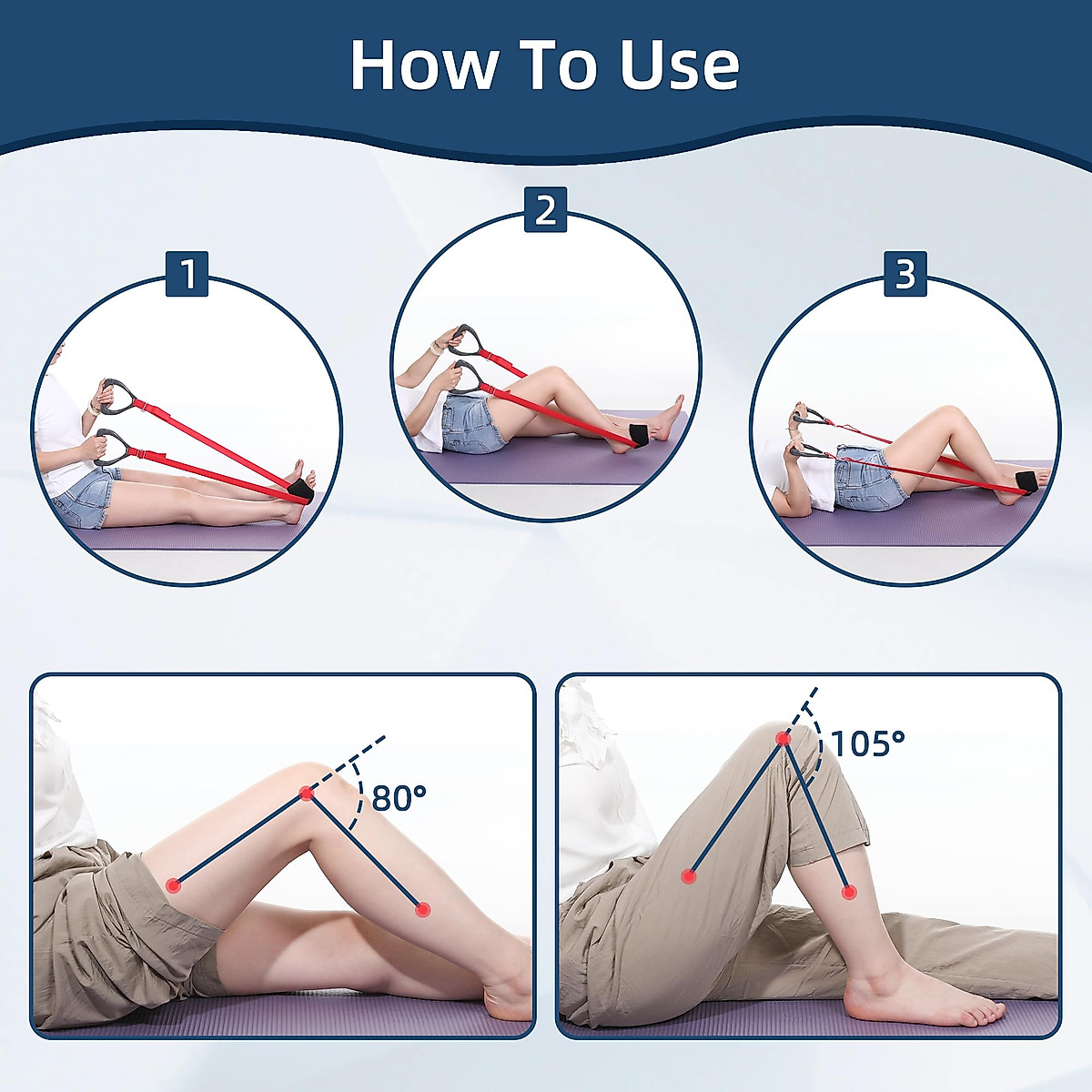 How To Use

1

2

3

80°

105°