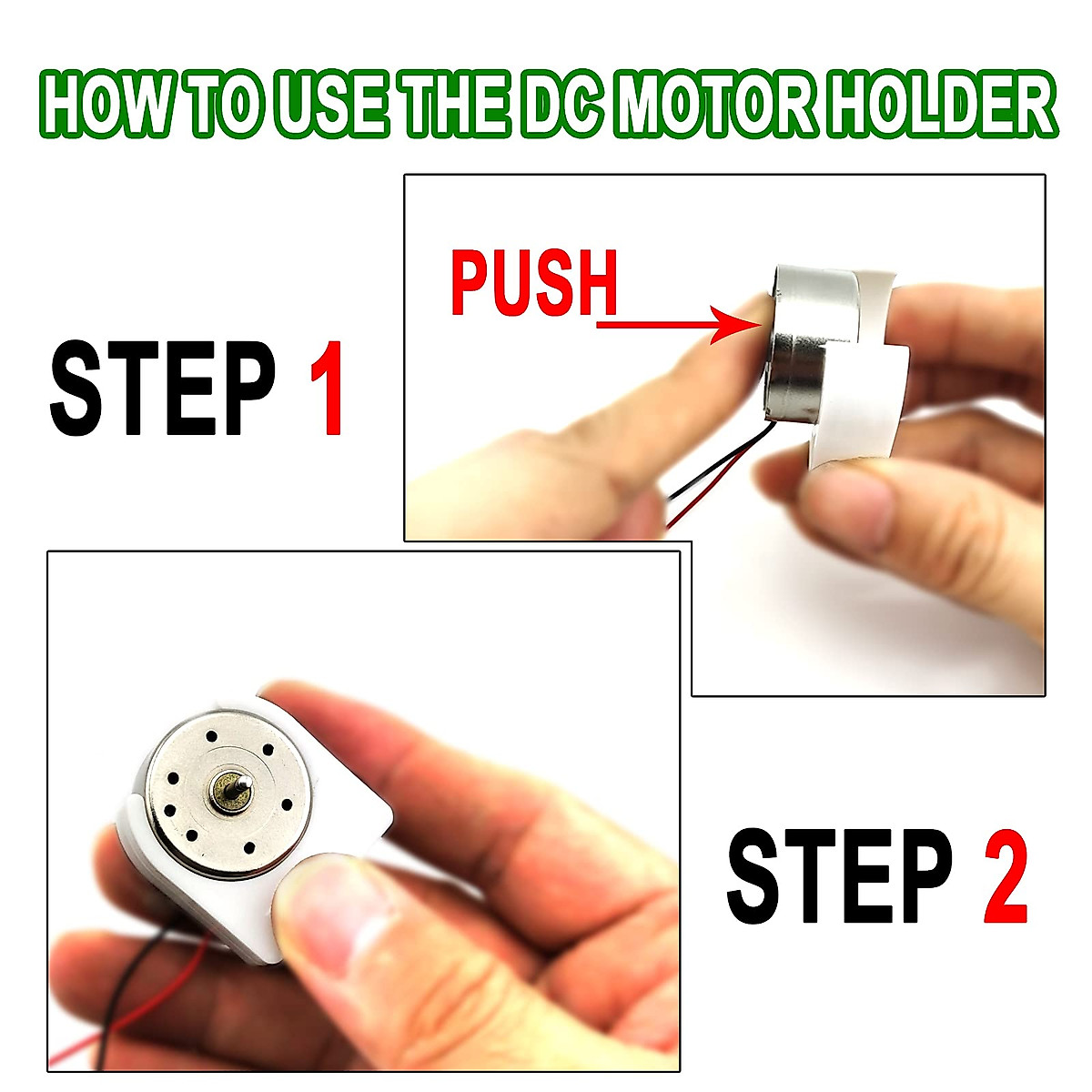 HOW TO USE THE DC MOTOR HOLDER

STEP 1

PUSH

STEP 2