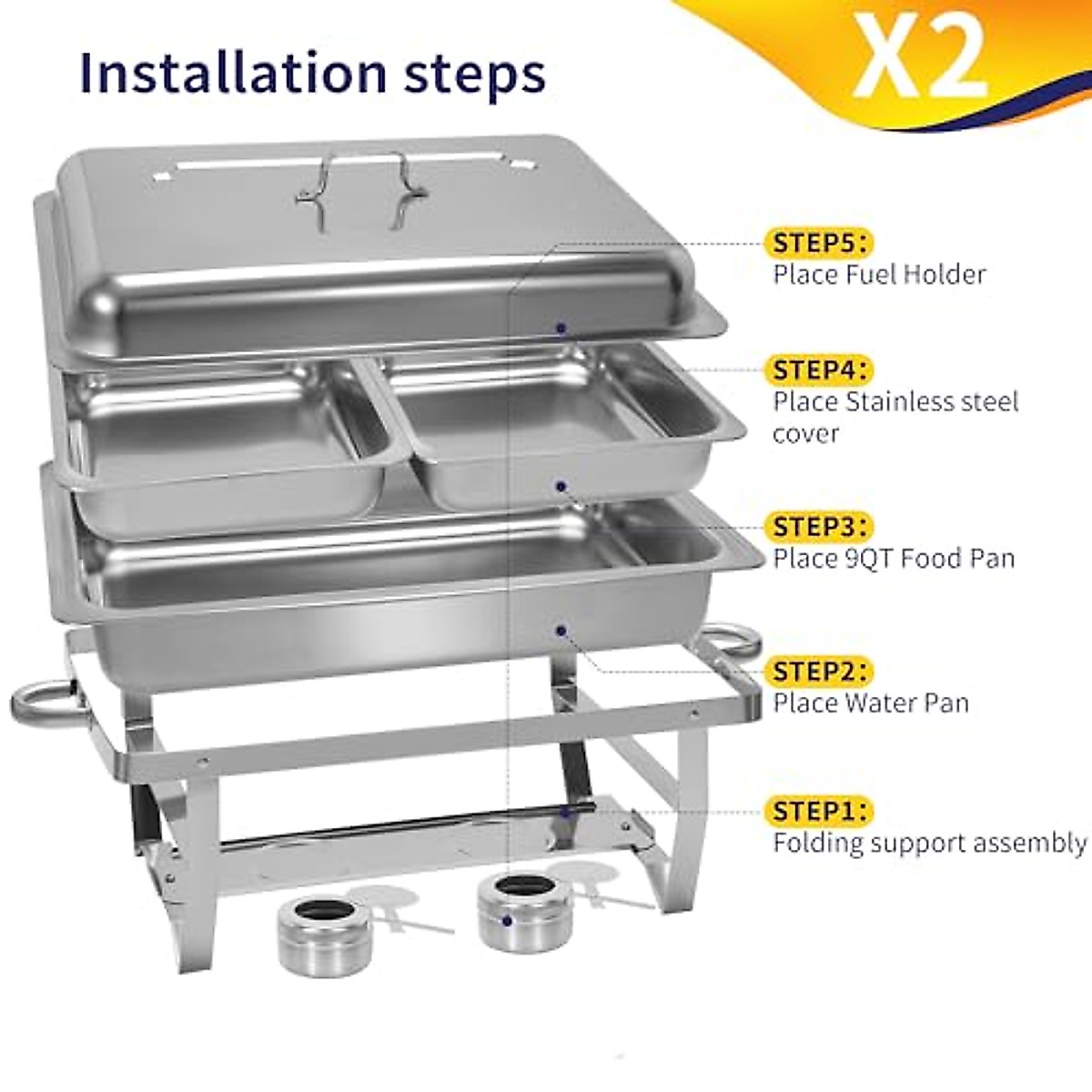 Installation steps

X2

STEP5:
Place Fuel Holder

STEP4:
Place Stainless steel cover

STEP3:
Place 9QT Food Pan

STEP2:
Place Water Pan

STEP1:
Folding support assembly