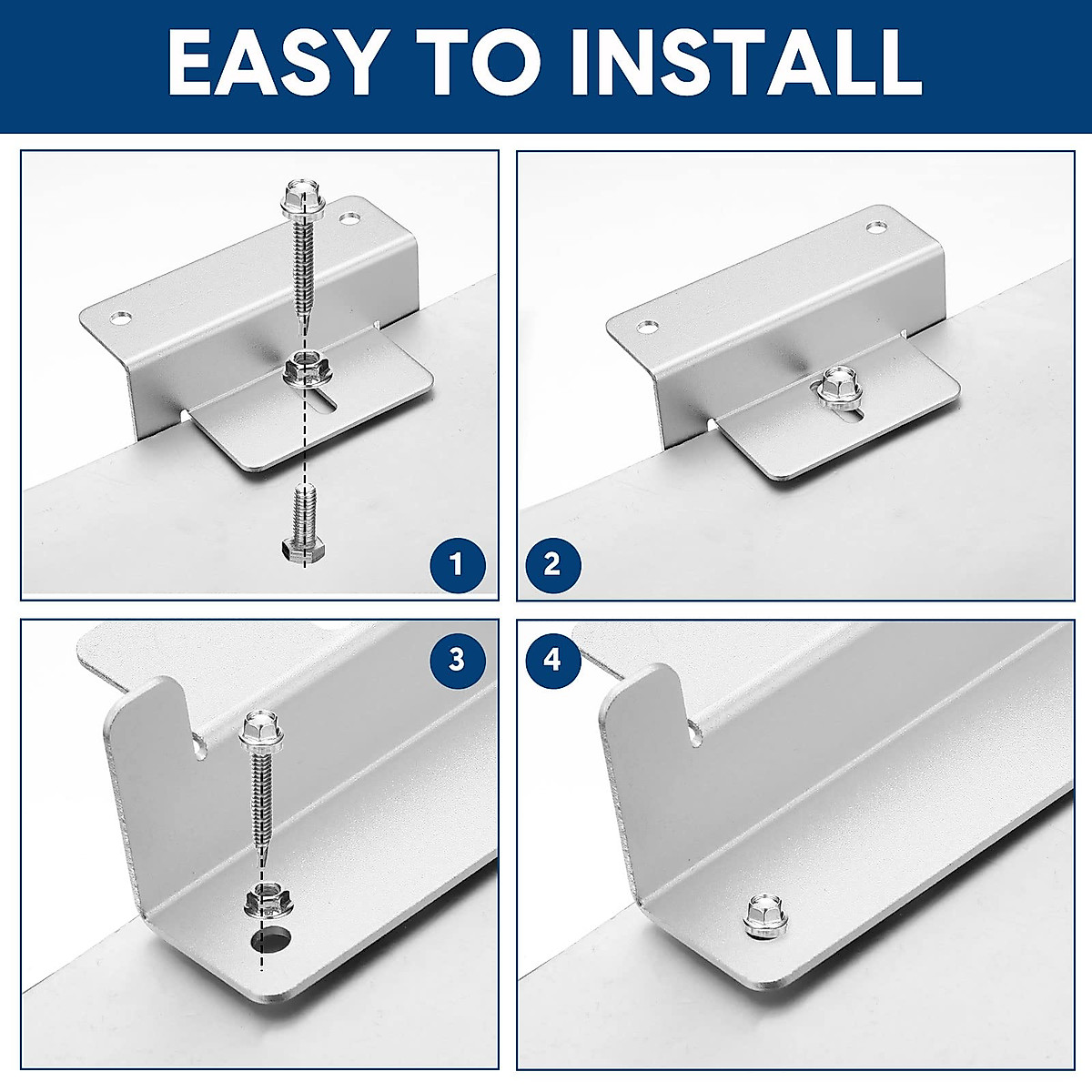 EASY TO INSTALL

1

2

3

4