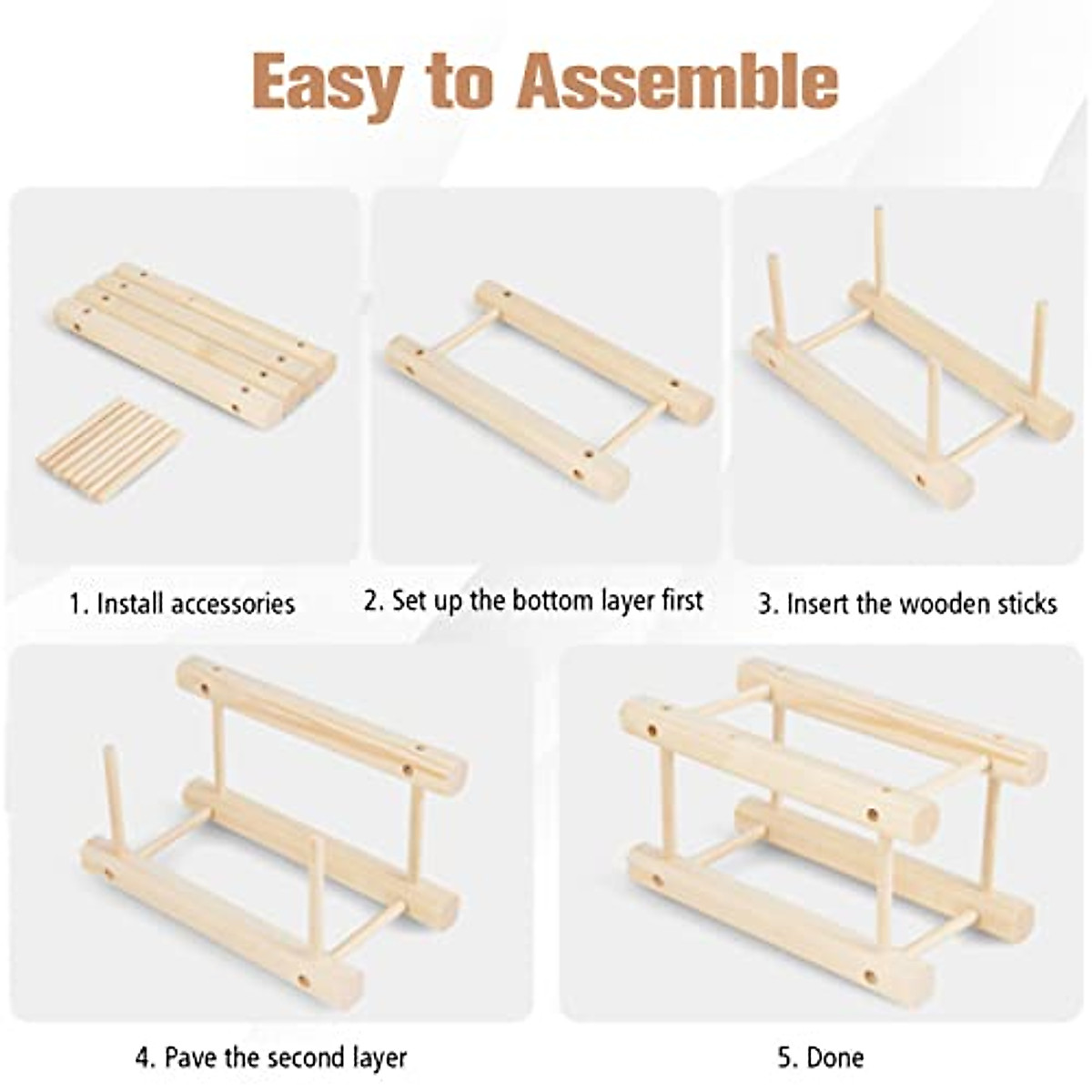 Easy to Assemble

1. Install accessories

2. Set up the bottom layer first

3. Insert the wooden sticks

4. Pave the second layer

5. Done