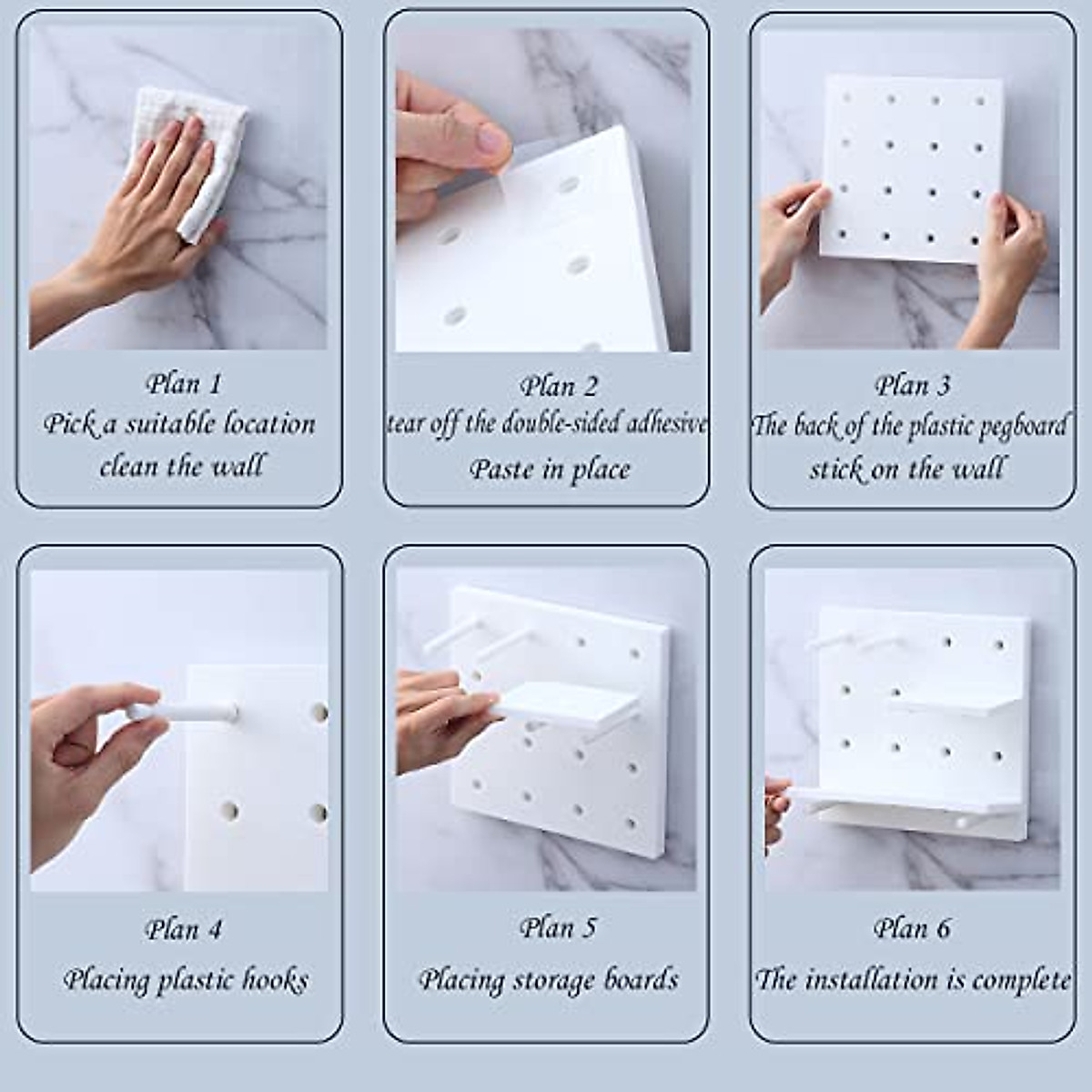 Plan 1
Pick a suitable location
clean the wall

Plan 2
tear off the double-sided adhesive
Paste in place

Plan 3
The back of the plastic pegboard
stick on the wall

Plan 4
Placing plastic hooks

Plan 5
Placing storage boards

Plan 6
The installation is complete