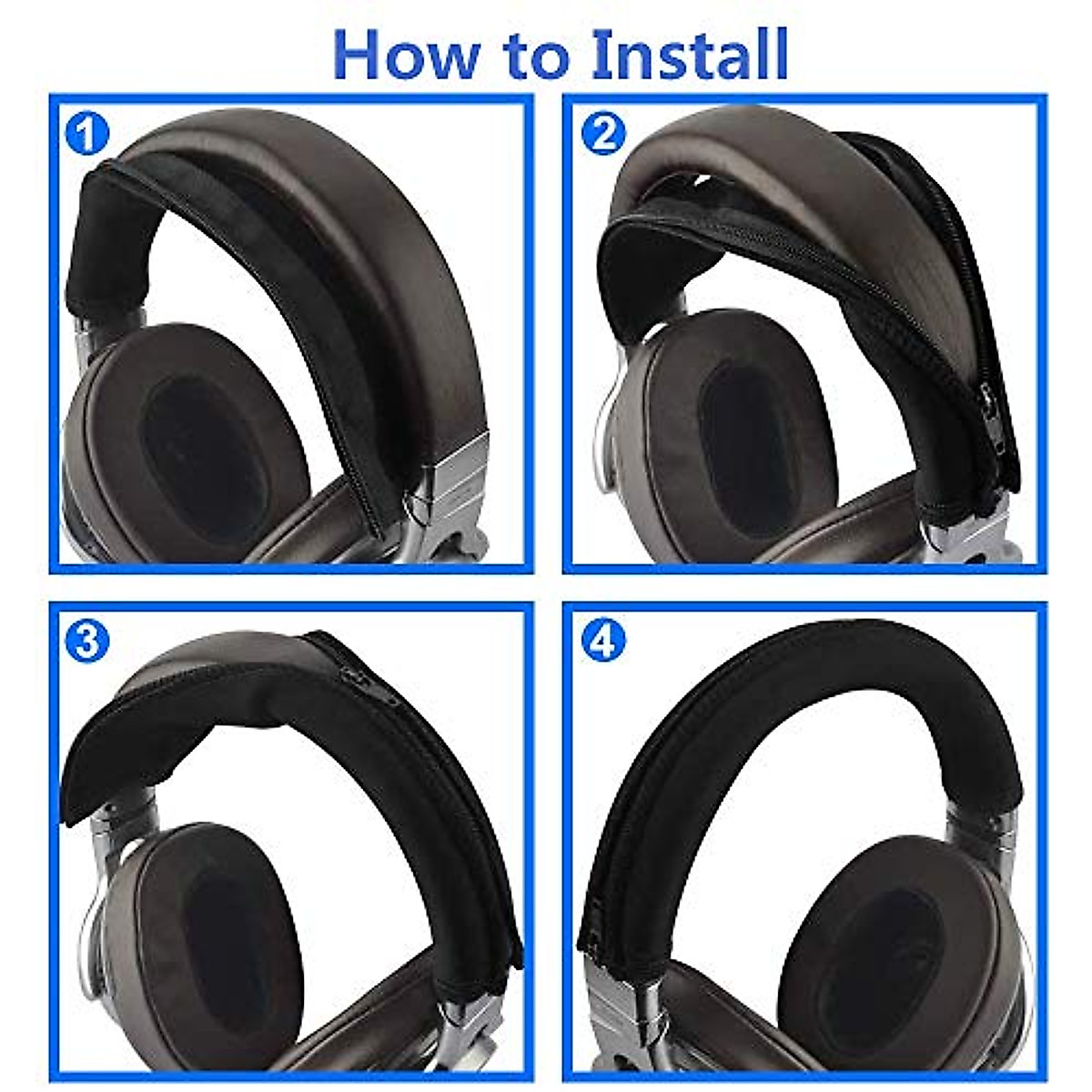 How to Install

1

2

3

4