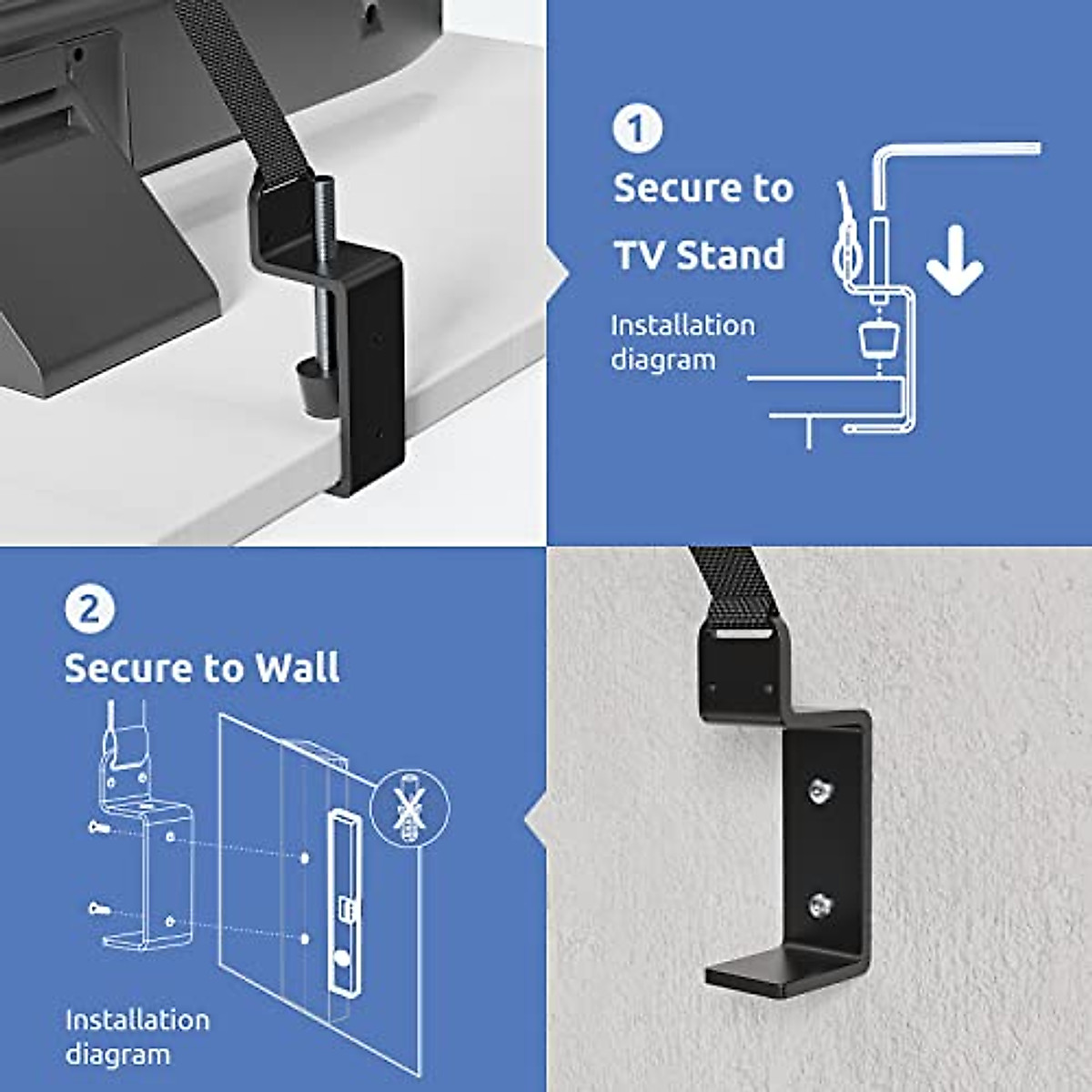 1

Secure to TV Stand

Installation diagram

2

Secure to Wall

Installation diagram