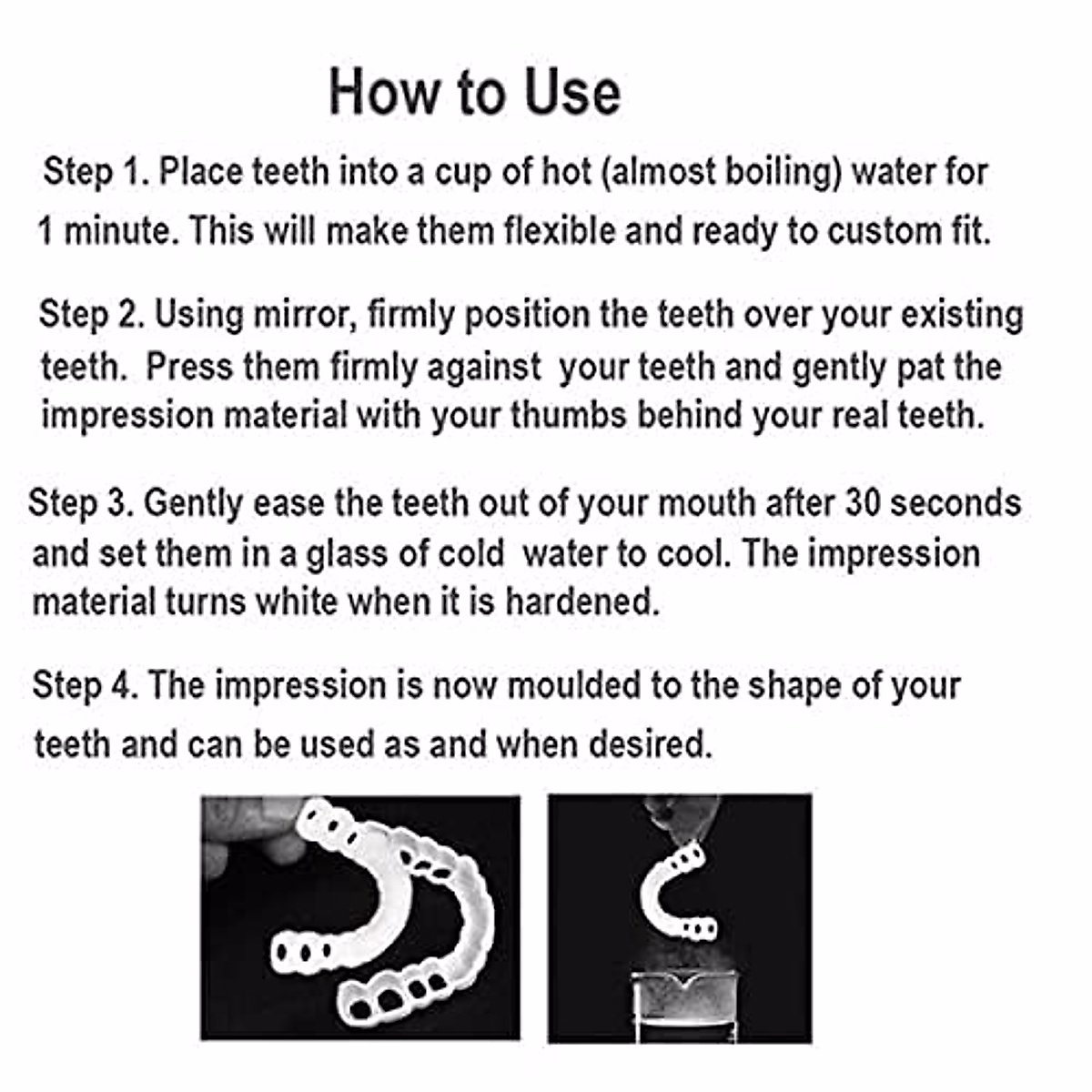 How to Use

Step 1. Place teeth into a cup of hot (almost boiling) water for 1 minute. This will make them flexible and ready to custom fit.

Step 2. Using mirror, firmly position the teeth over your existing teeth. Press them firmly against your teeth and gently pat the impression material with your thumbs behind your real teeth.

Step 3. Gently ease the teeth out of your mouth after 30 seconds and set them in a glass of cold water to cool. The impression material turns white when it is hardened.

Step 4. The impression is now moulded to the shape of your teeth and can be used as and when desired.