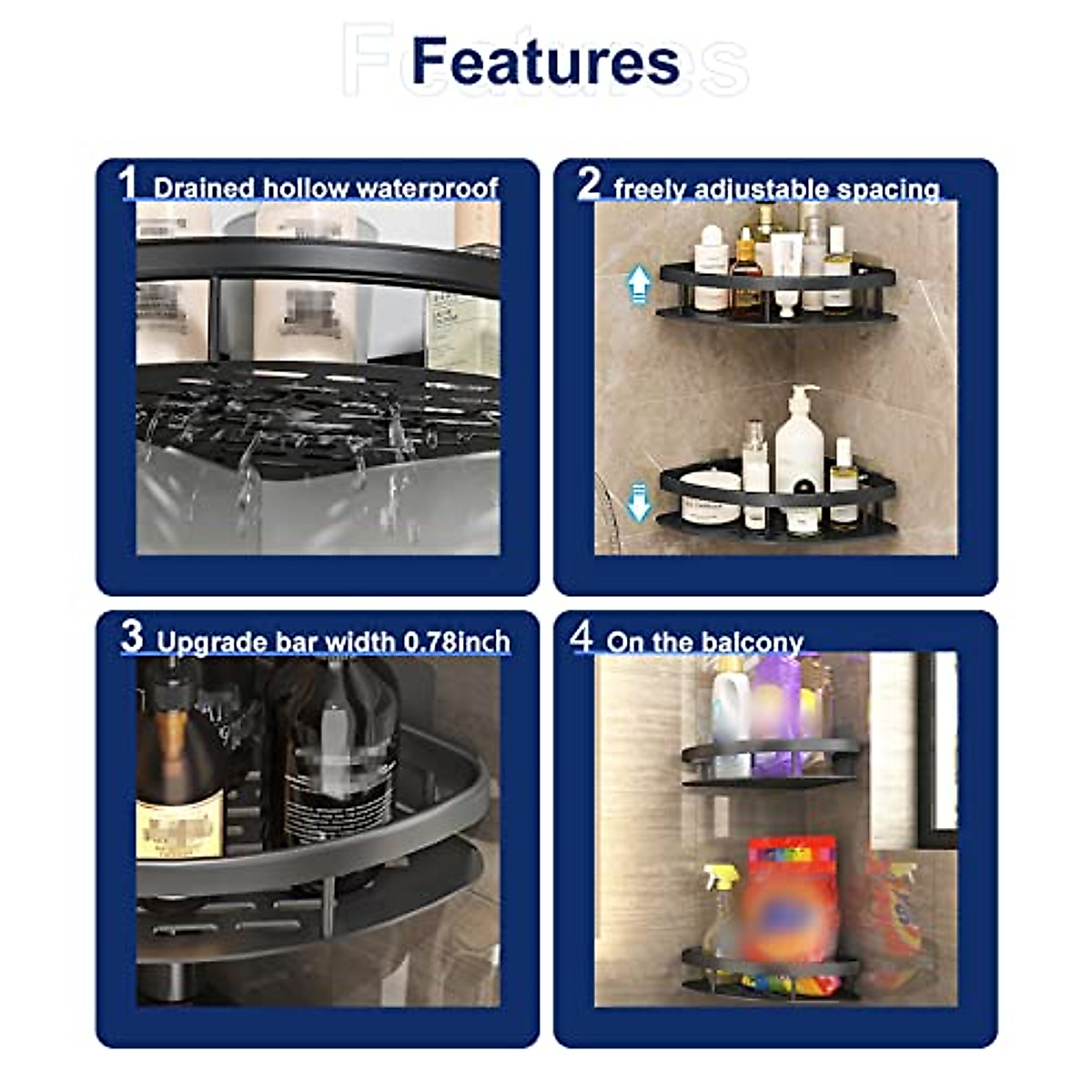 Features

1 Drained hollow waterproof

2 freely adjustable spacing

3 Upgrade bar width 0.78inch

4 On the balcony