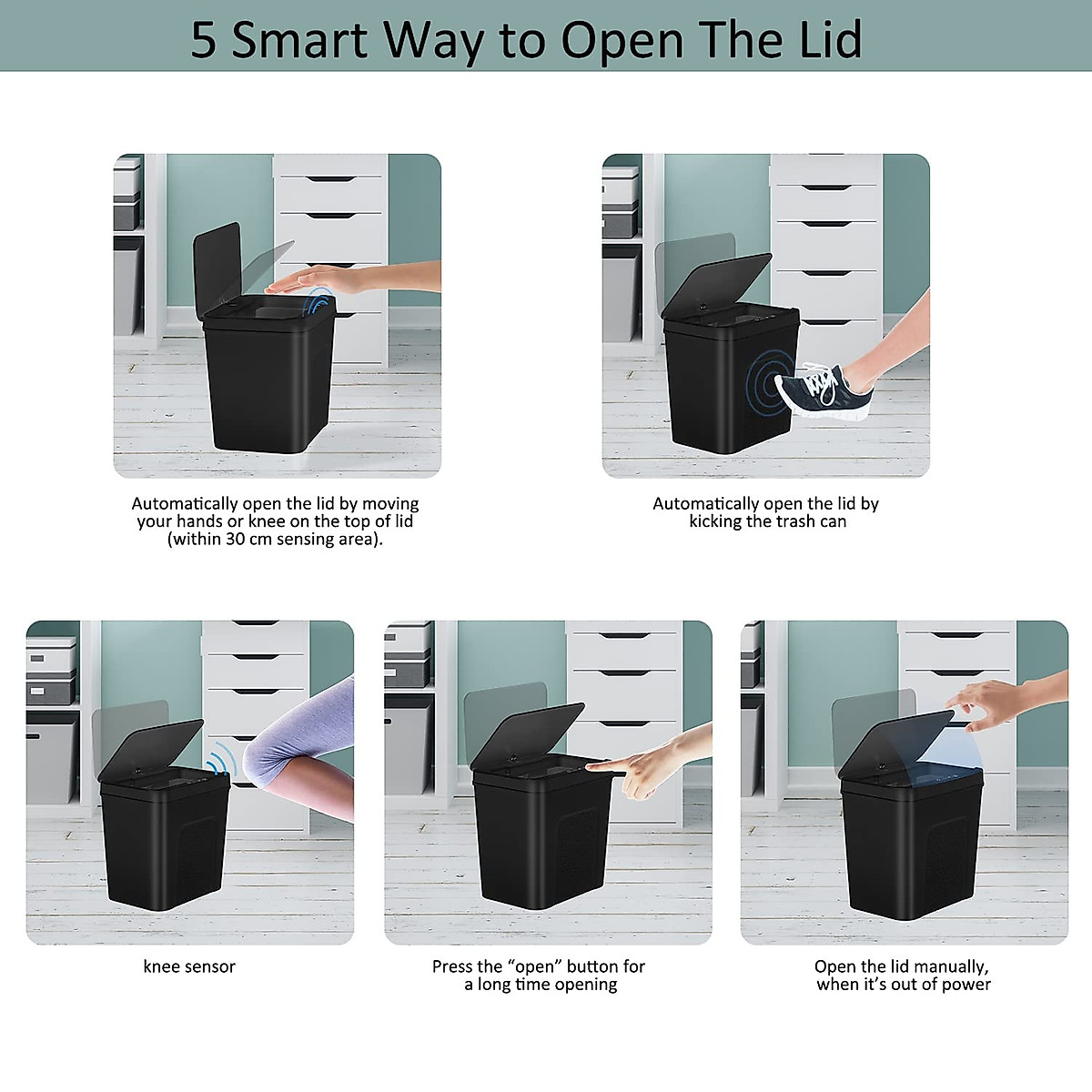 5 Smart Way to Open The Lid

Automatically open the lid by moving your hands or knee on the top of lid (within 30 cm sensing area).

Automatically open the lid by kicking the trash can

knee sensor

Press the “open” button for a long time opening

Open the lid manually, when it’s out of power