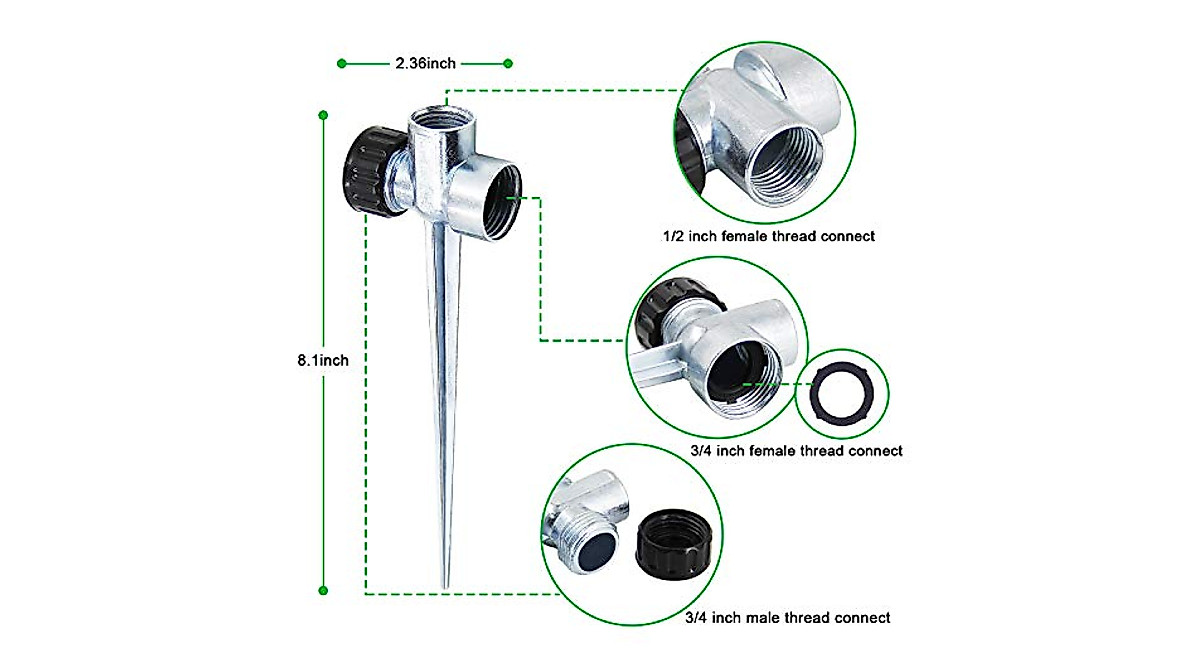 2.36inch

8.1inch

1/2 inch female thread connect

3/4 inch female thread connect

3/4 inch male thread connect