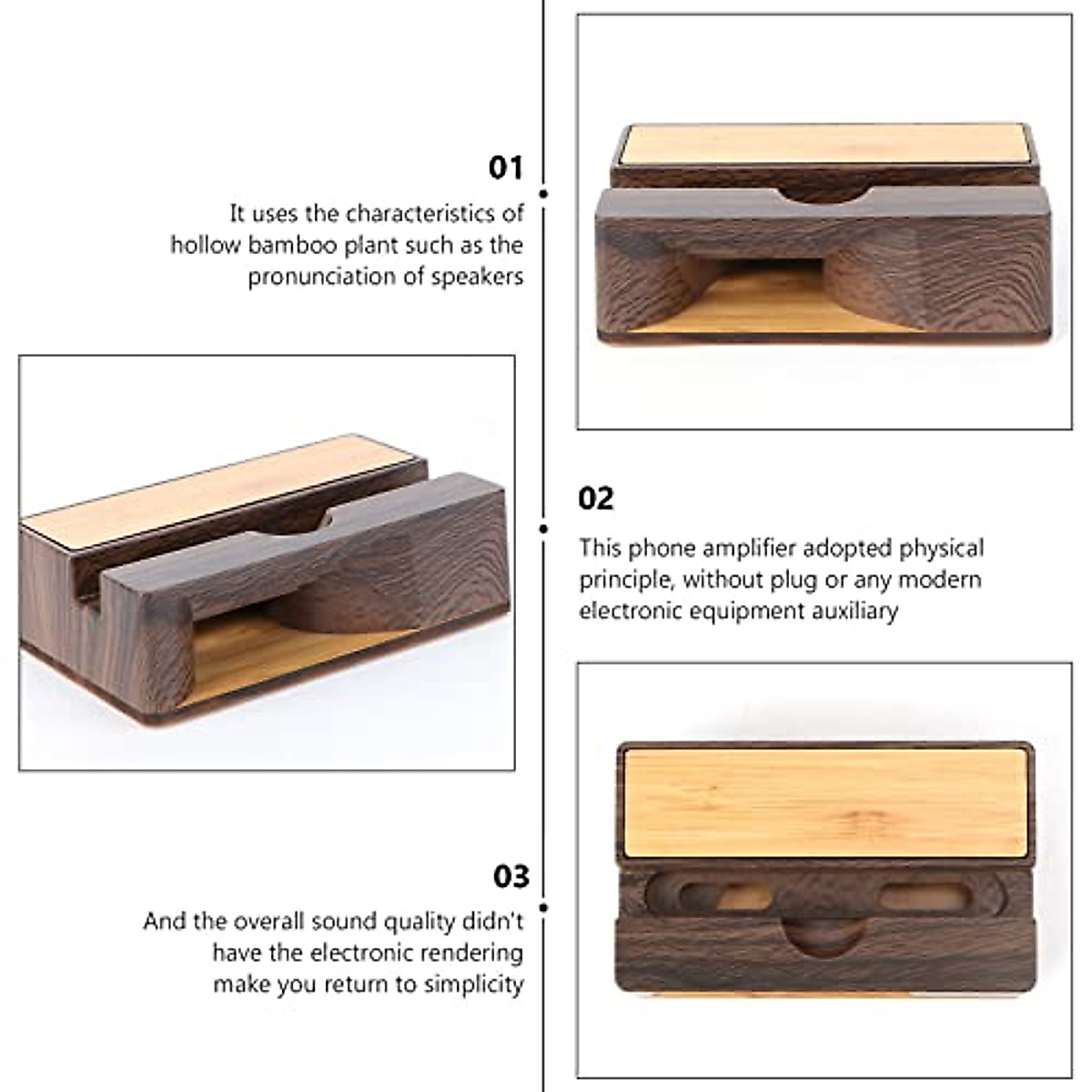 01

It uses the characteristics of hollow bamboo plant such as the pronunciation of speakers

02

This phone amplifier adopted physical principle, without plug or any modern electronic equipment auxiliary

03

And the overall sound quality didn't have the electronic rendering make you return to simplicity